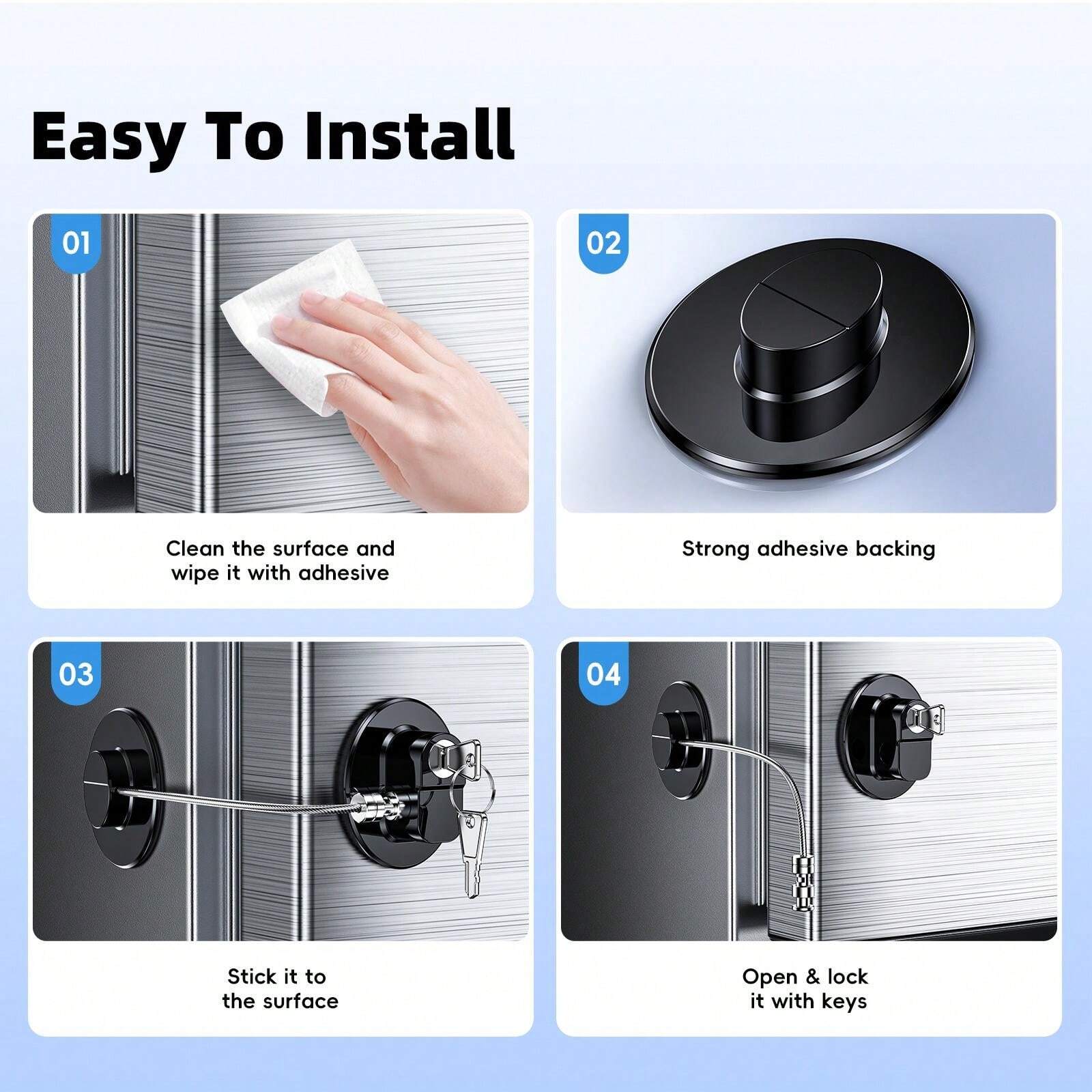 Easy To Install

01

Clean the surface and wipe it with adhesive

02

Strong adhesive backing

03

Stick it to the surface

04

Open & lock it with keys