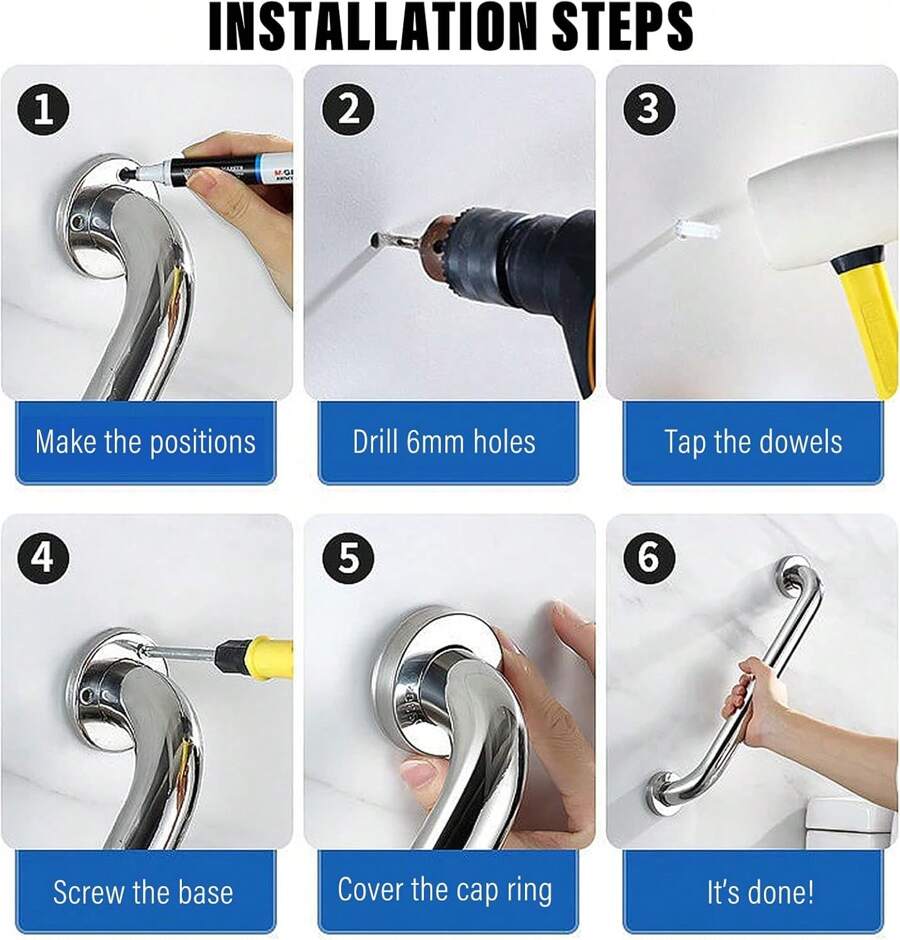 INSTALLATION STEPS

1

Make the positions

2

Drill 6mm holes

3

Tap the dowels

4

Screw the base

5

Cover the cap ring

6

It's done!