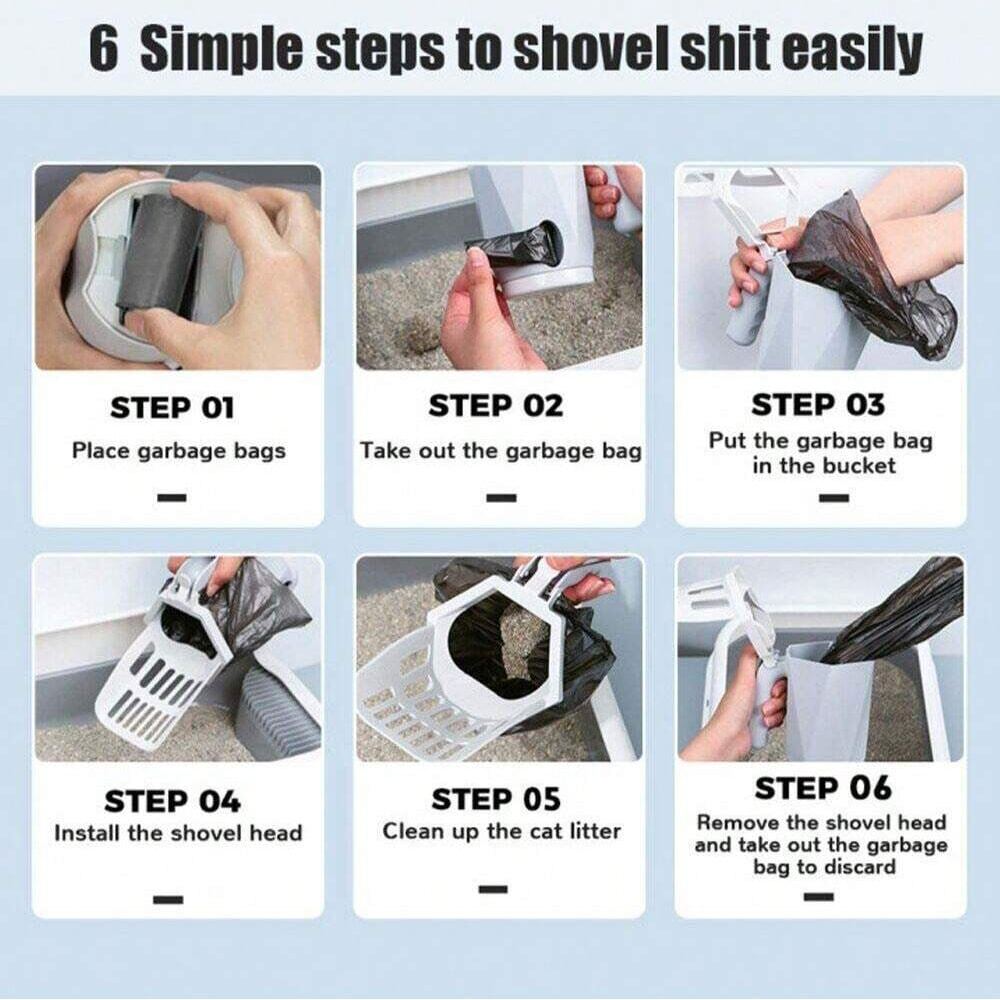 6 Simple steps to shovel shit easily

STEP 01
Place garbage bags

STEP 02
Take out the garbage bag

STEP 03
Put the garbage bag in the bucket

STEP 04
Install the shovel head

STEP 05
Clean up the cat litter

STEP 06
Remove the shovel head and take out the garbage bag to discard