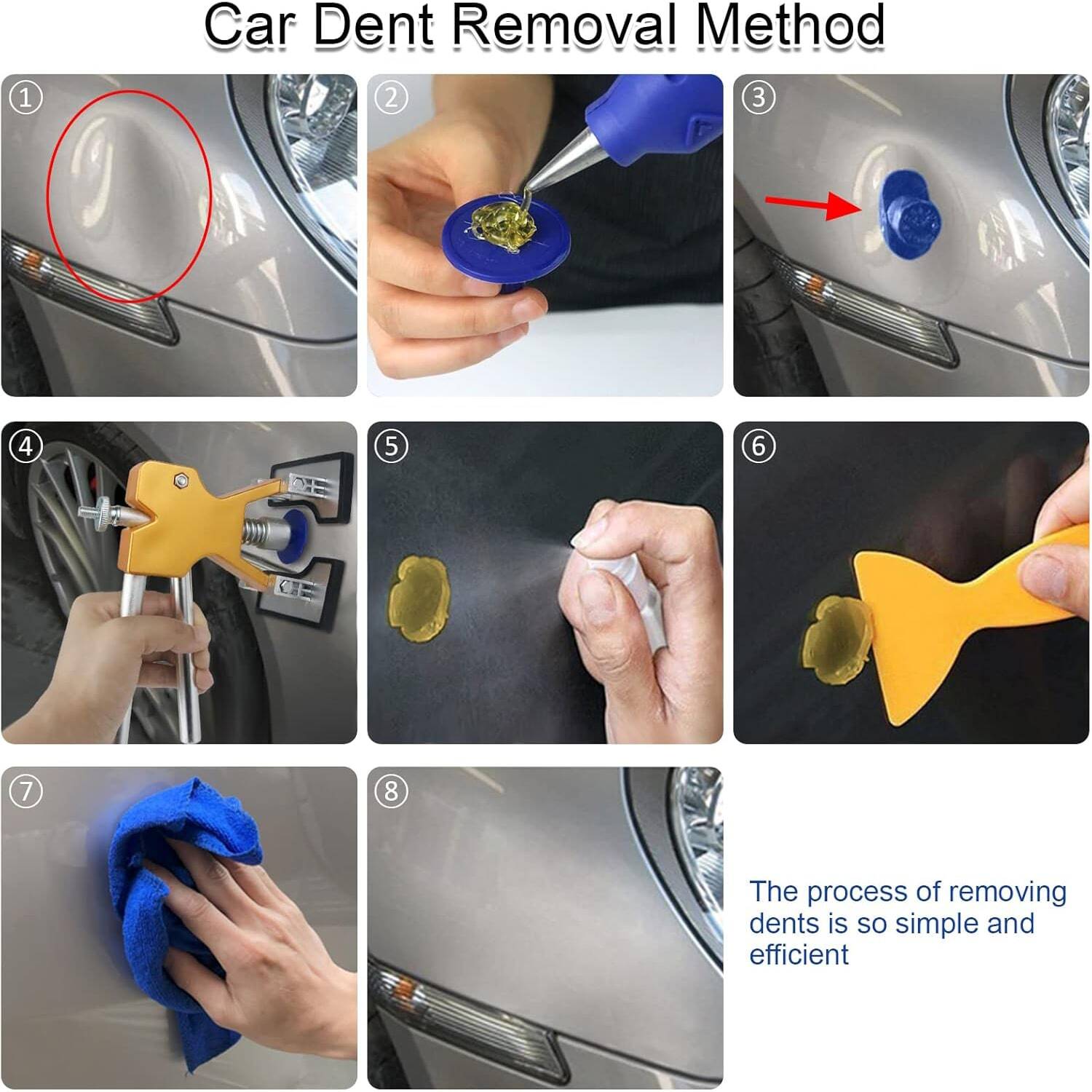 Car Dent Removal Method

①

②

③

④

⑤

⑥

⑦

⑧

The process of removing dents is so simple and efficient