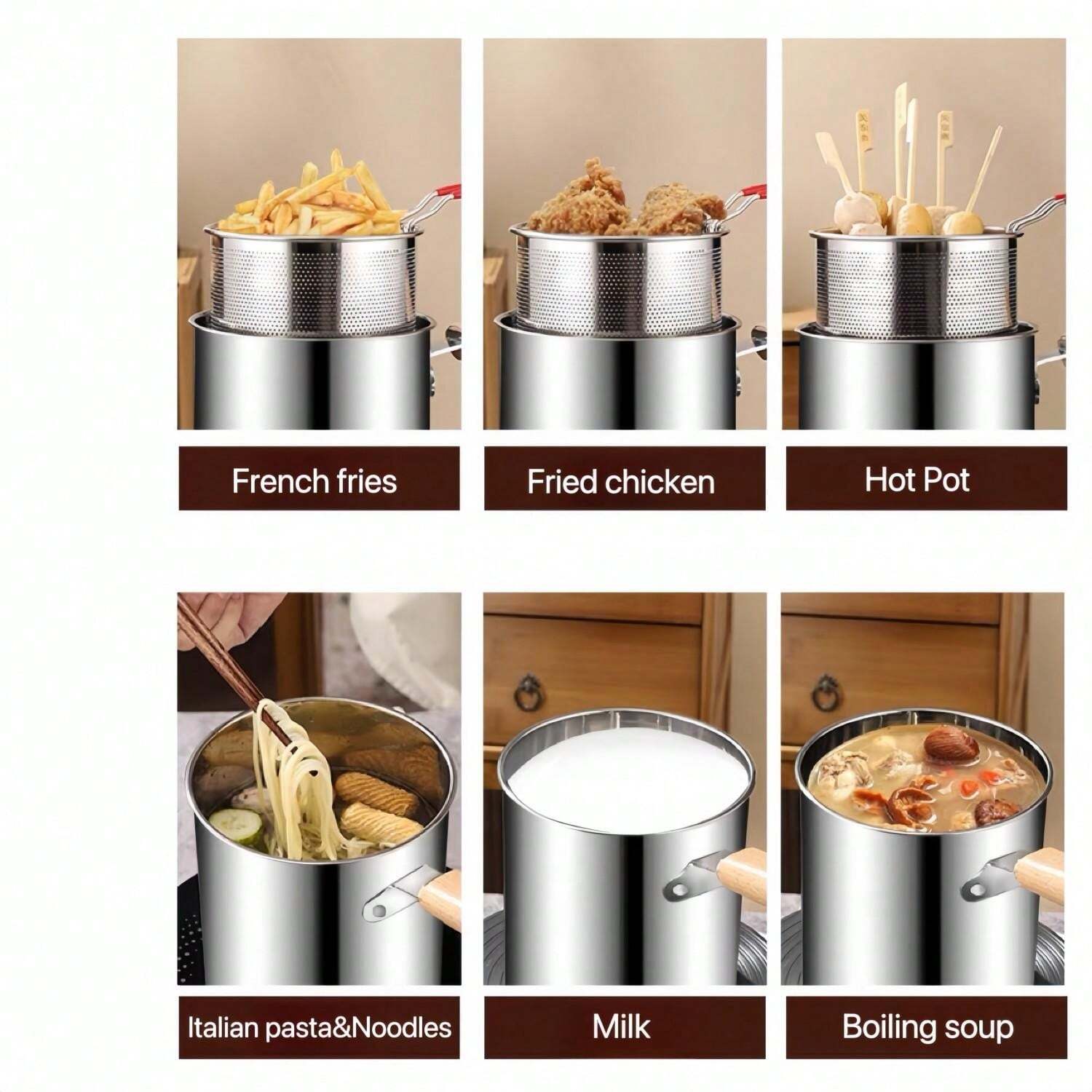 French fries

Fried chicken

Hot Pot

Italian pasta&Noodles

Milk

Boiling soup