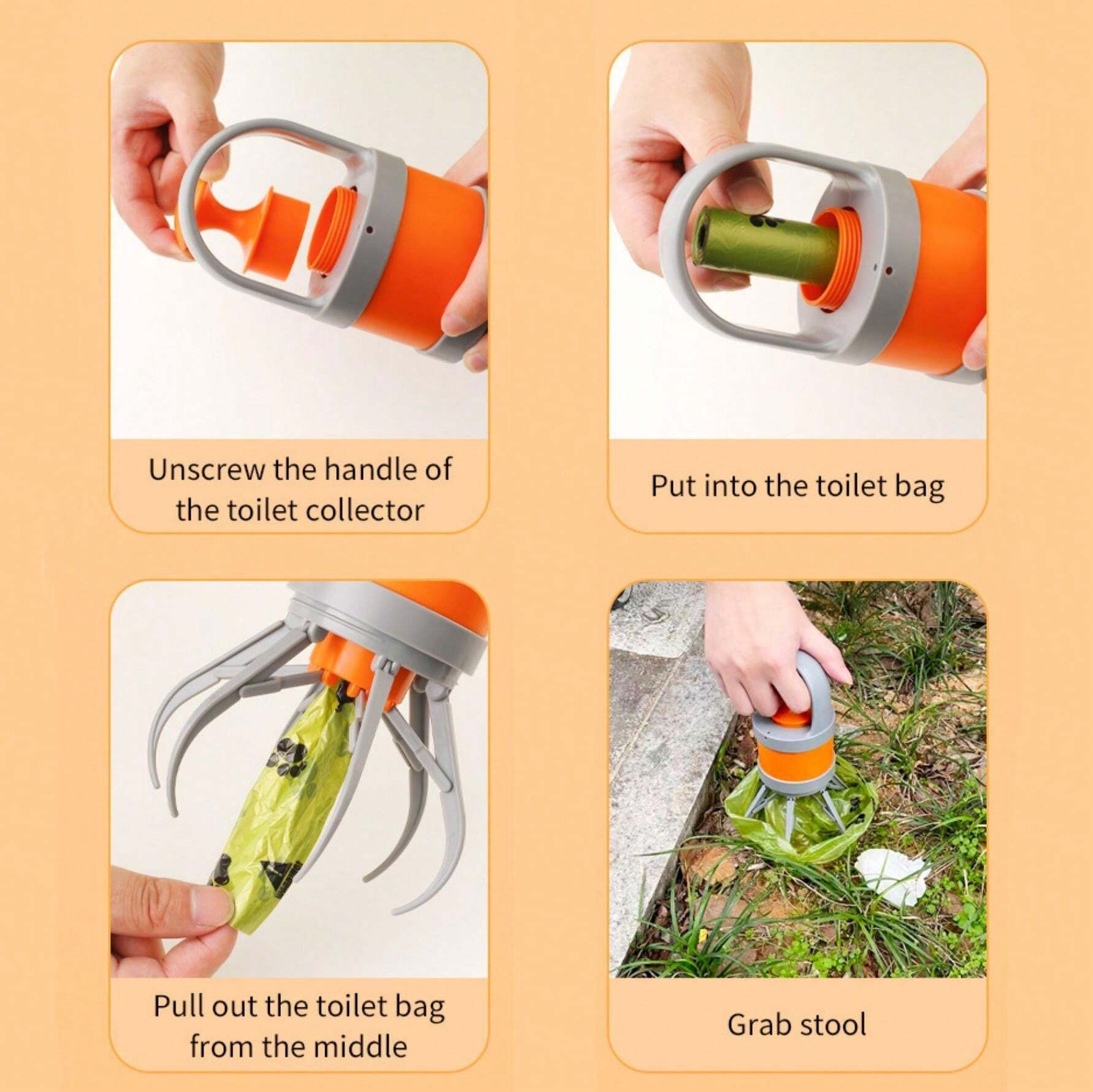 Unscrew the handle of the toilet collector

Put into the toilet bag

Pull out the toilet bag from the middle

Grab stool