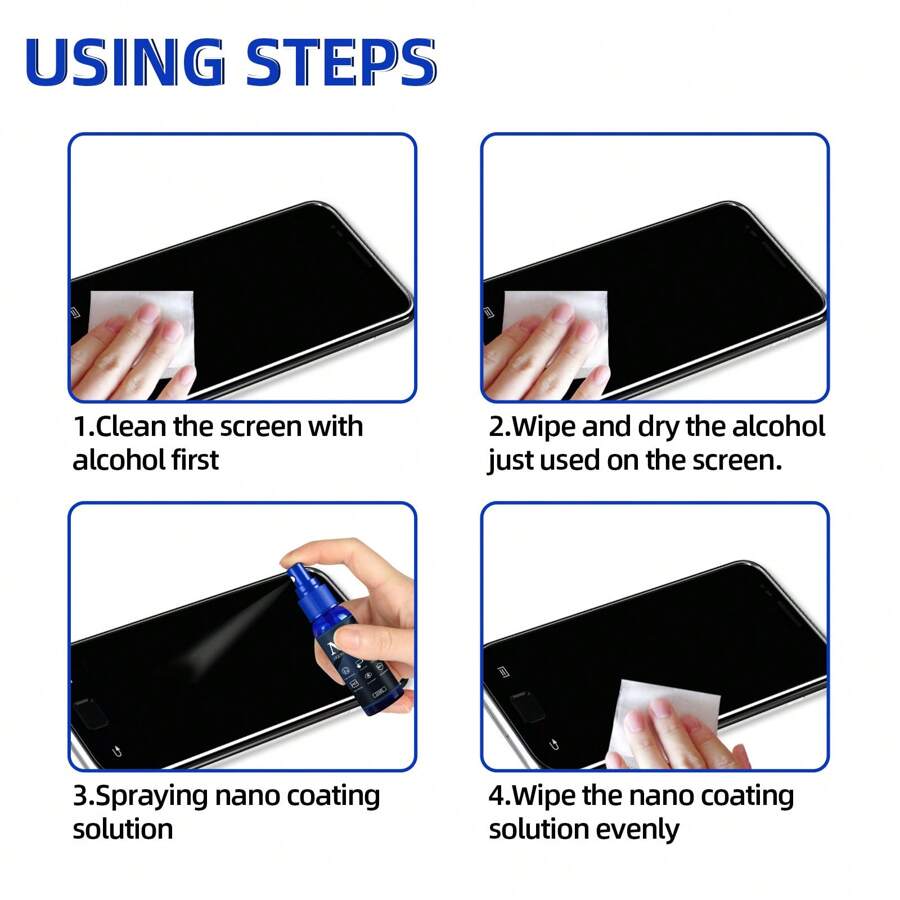 USING STEPS

1.Clean the screen with alcohol first

2.Wipe and dry the alcohol just used on the screen.

3.Spraying nano coating solution

4.Wipe the nano coating solution evenly