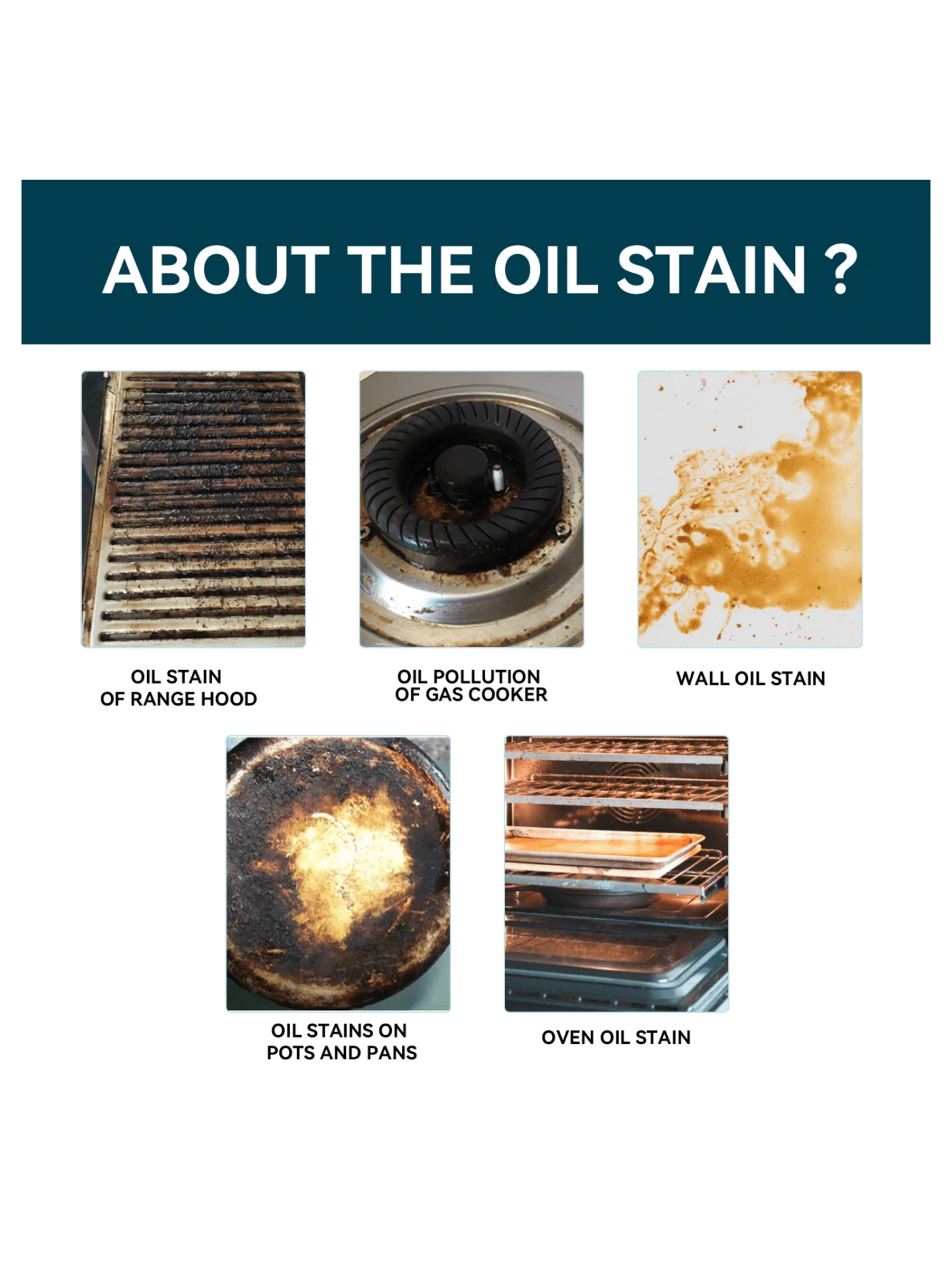 ABOUT THE OIL STAIN ?

OIL STAIN
OF RANGE HOOD

OIL POLLUTION
OF GAS COOKER

WALL OIL STAIN

OIL STAINS ON
POTS AND PANS

OVEN OIL STAIN