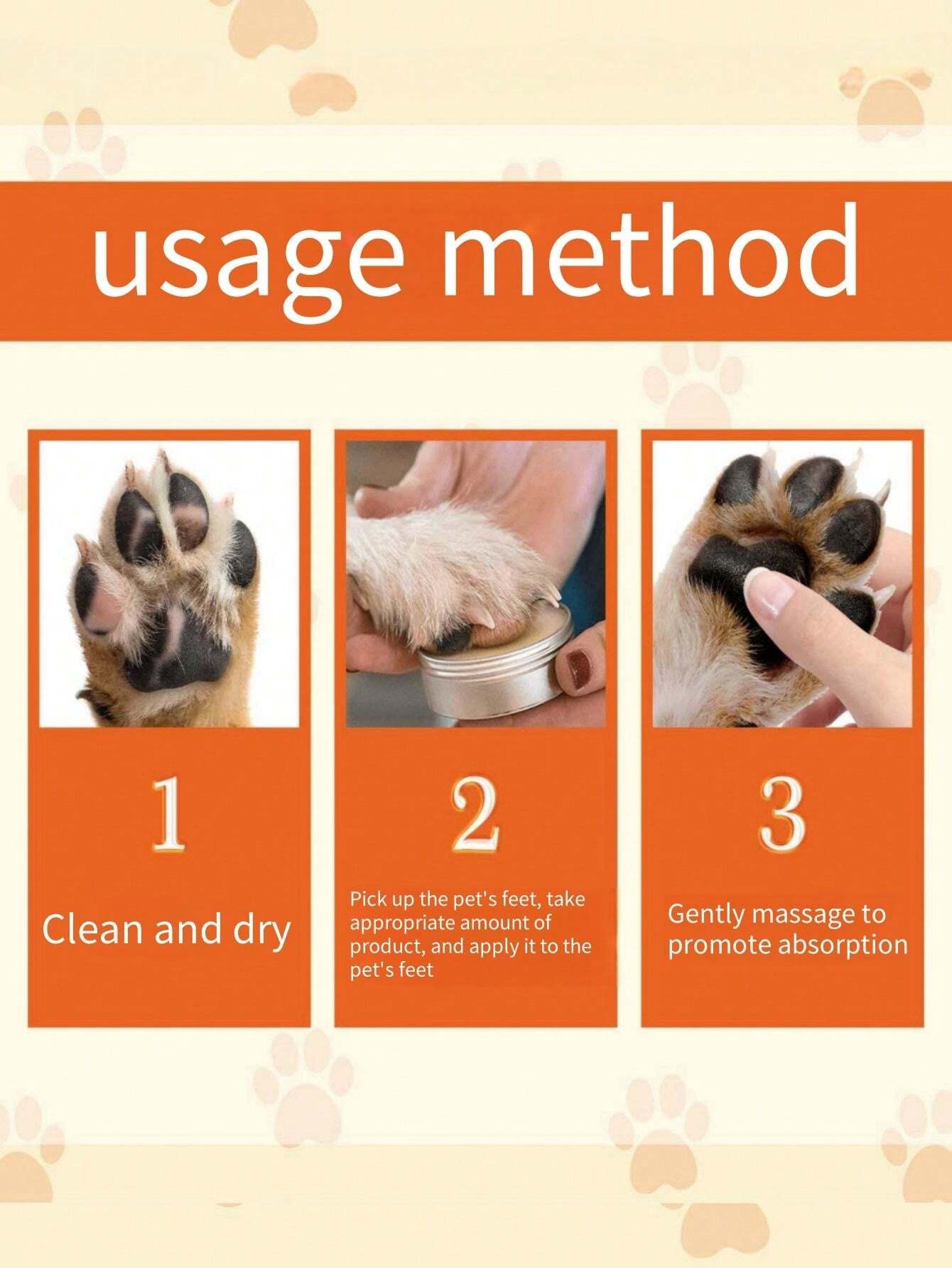 usage method

1

Clean and dry

2

Pick up the pet's feet, take appropriate amount of product, and apply it to the pet's feet

3

Gently massage to promote absorption