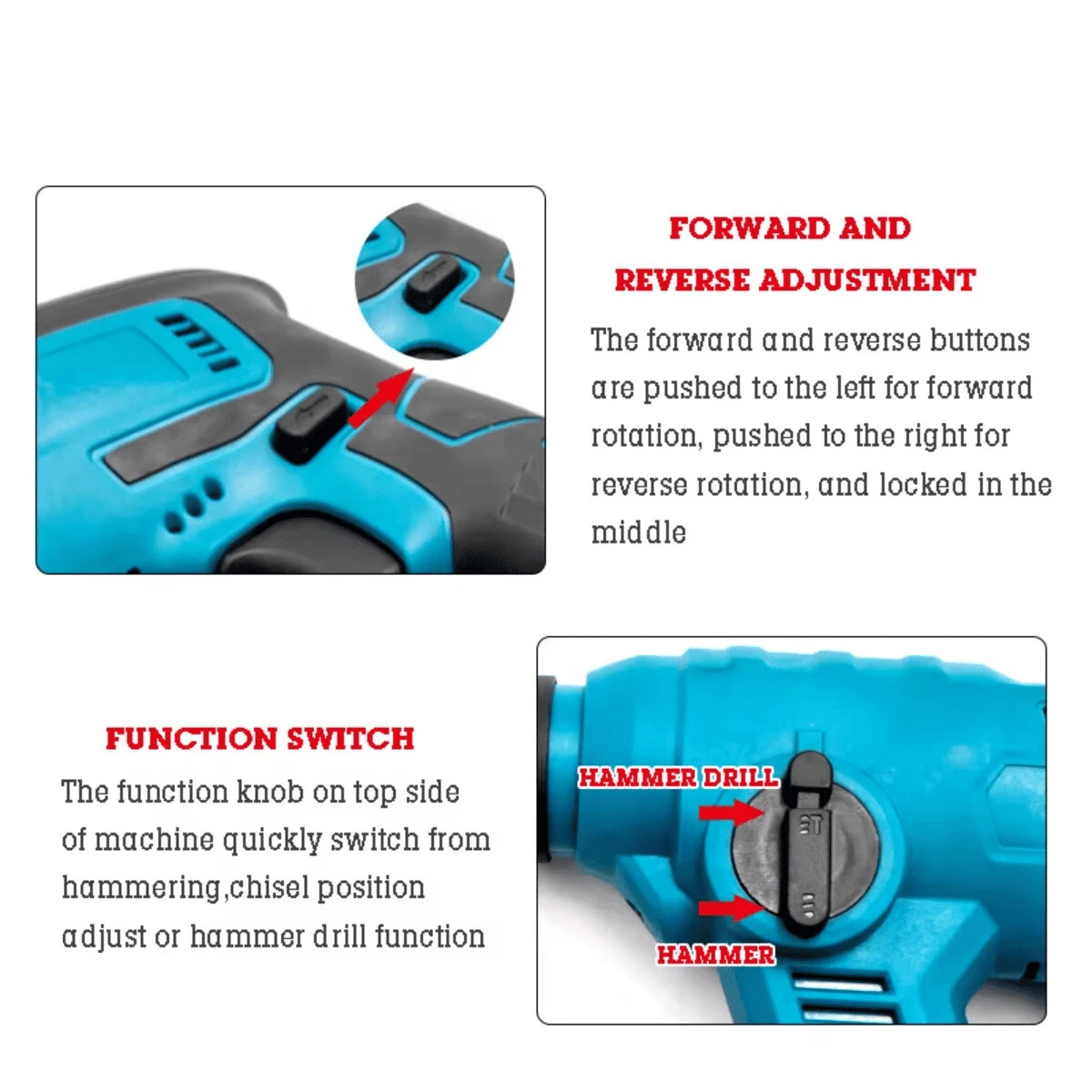 FORWARD AND REVERSE ADJUSTMENT

The forward and reverse buttons are pushed to the left for forward rotation, pushed to the right for reverse rotation, and locked in the middle

FUNCTION SWITCH

The function knob on top side of machine quickly switch from hammering,chisel position adjust or hammer drill function

HAMMER DRILL

HAMMER