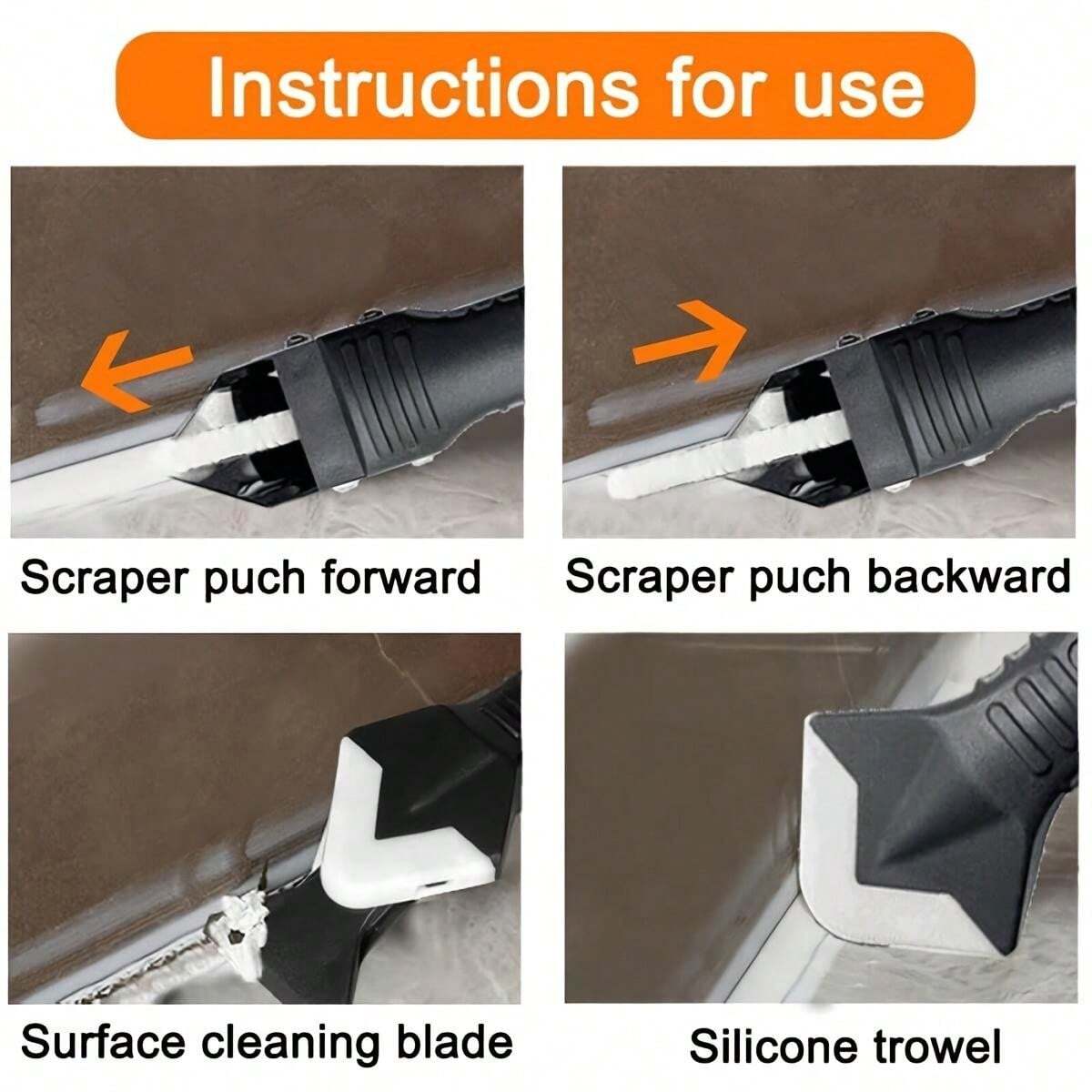 Instructions for use

Scraper puch forward

Scraper puch backward

Surface cleaning blade

Silicone trowel