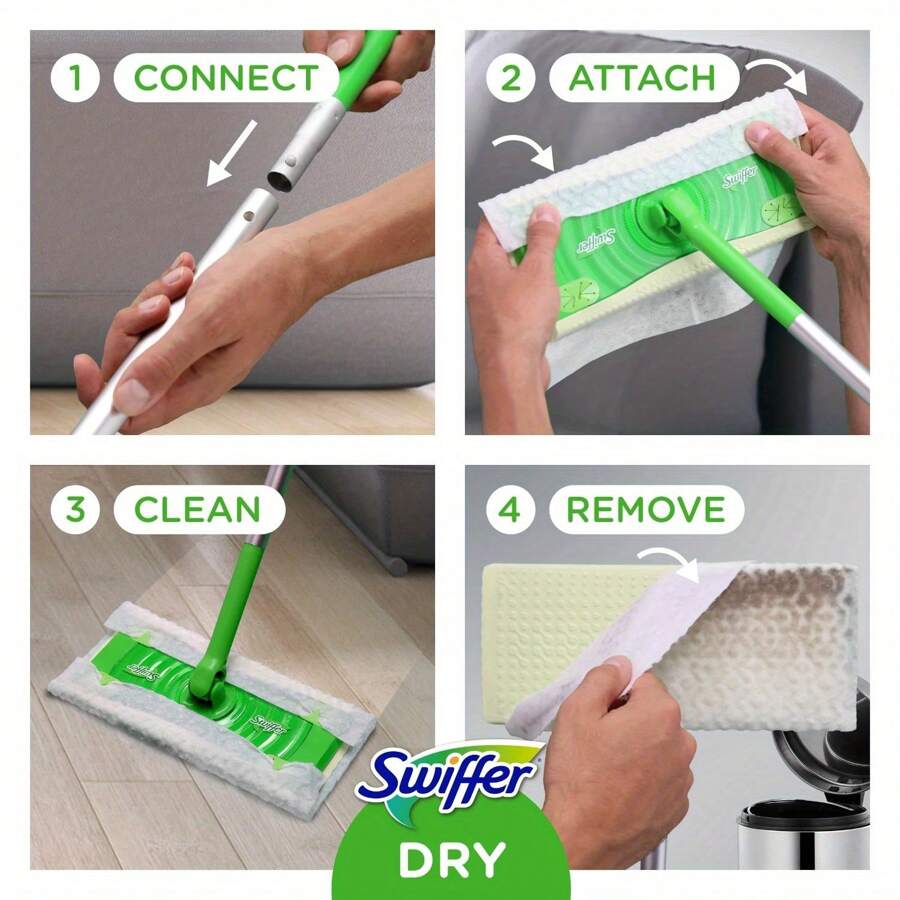 1 CONNECT

2 ATTACH

Swiffer

Swiffer

3 CLEAN

Swiffer

Swiffer

4 REMOVE

Swiffer

DRY