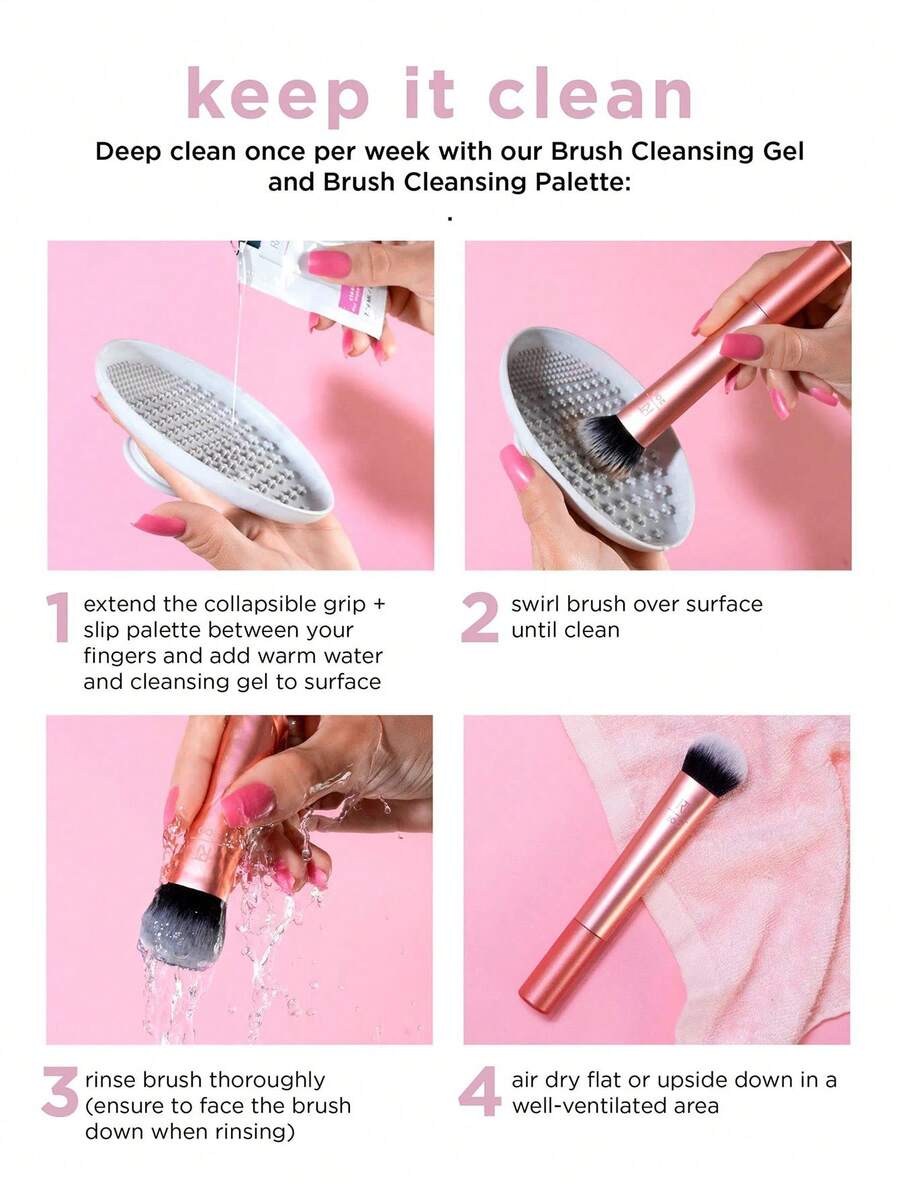 keep it clean

Deep clean once per week with our Brush Cleansing Gel and Brush Cleansing Palette:

.

1 extend the collapsible grip + slip palette between your fingers and add warm water and cleansing gel to surface

2 swirl brush over surface until clean

3 rinse brush thoroughly (ensure to face the brush down when rinsing)

4 air dry flat or upside down in a well-ventilated area