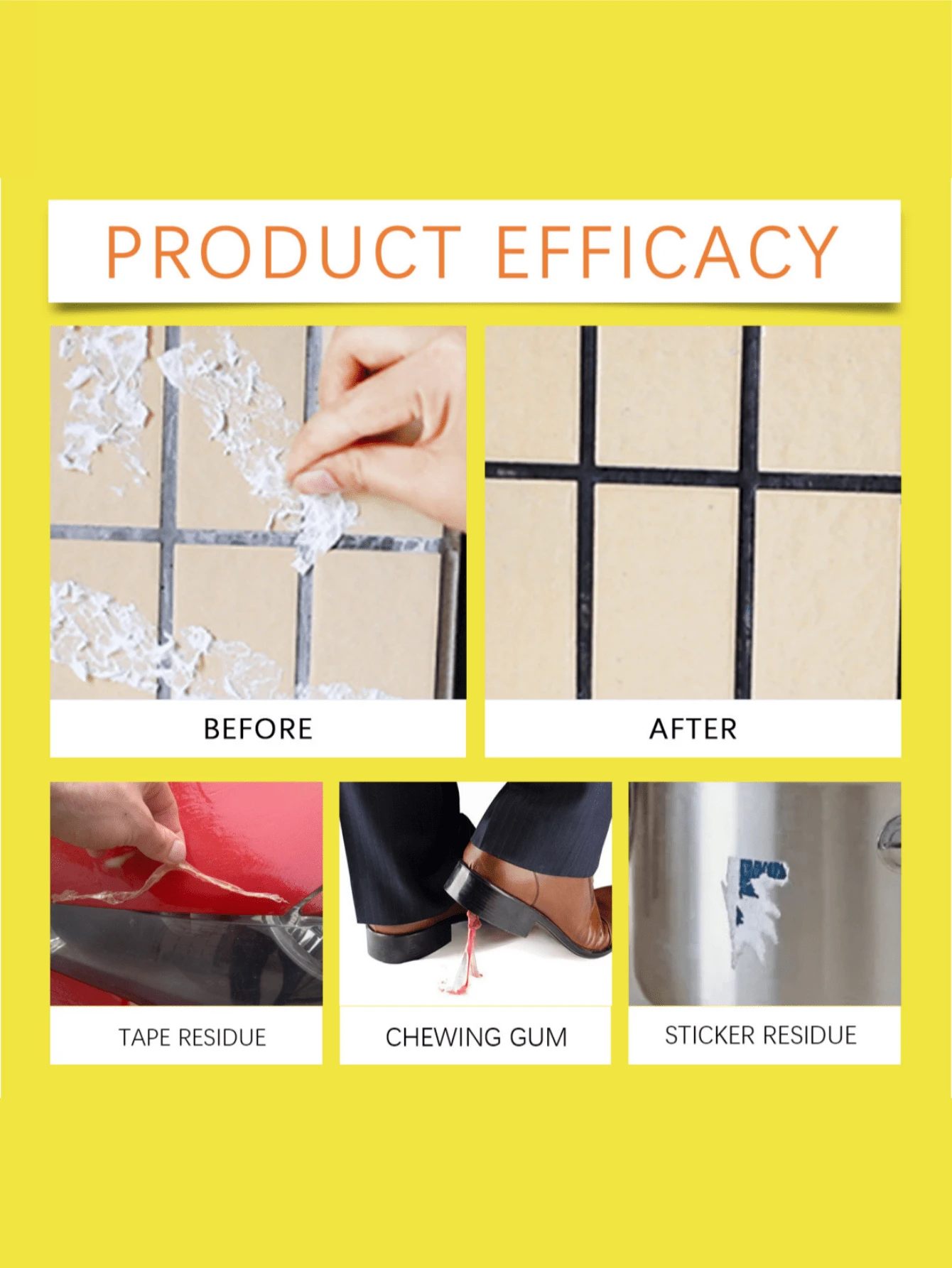 PRODUCT EFFICACY

BEFORE

AFTER

TAPE RESIDUE

CHEWING GUM

STICKER RESIDUE