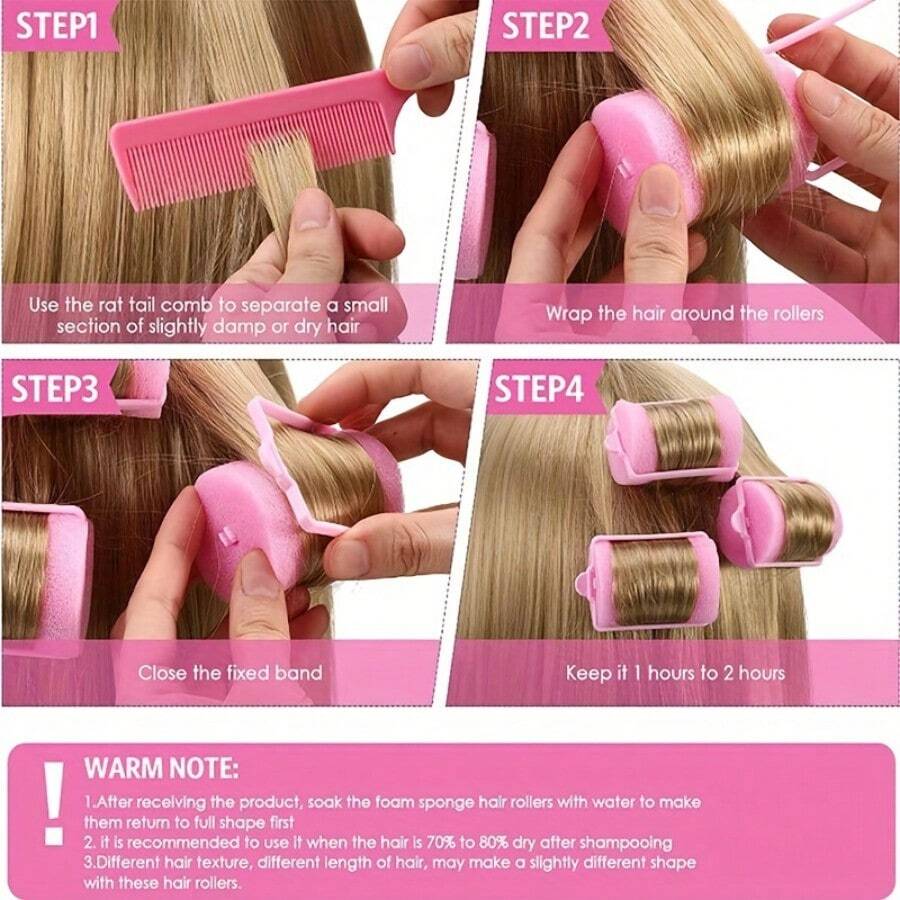 STEP1

Use the rat tail comb to separate a small section of slightly damp or dry hair

STEP2

Wrap the hair around the rollers

STEP3

Close the fixed band

STEP4

Keep it 1 hours to 2 hours

!

WARM NOTE:

1.After receiving the product, soak the foam sponge hair rollers with water to make them return to full shape first
2. it is recommended to use it when the hair is 70% to 80% dry after shampooing
3.Different hair texture, different length of hair, may make a slightly different shape with these hair rollers.