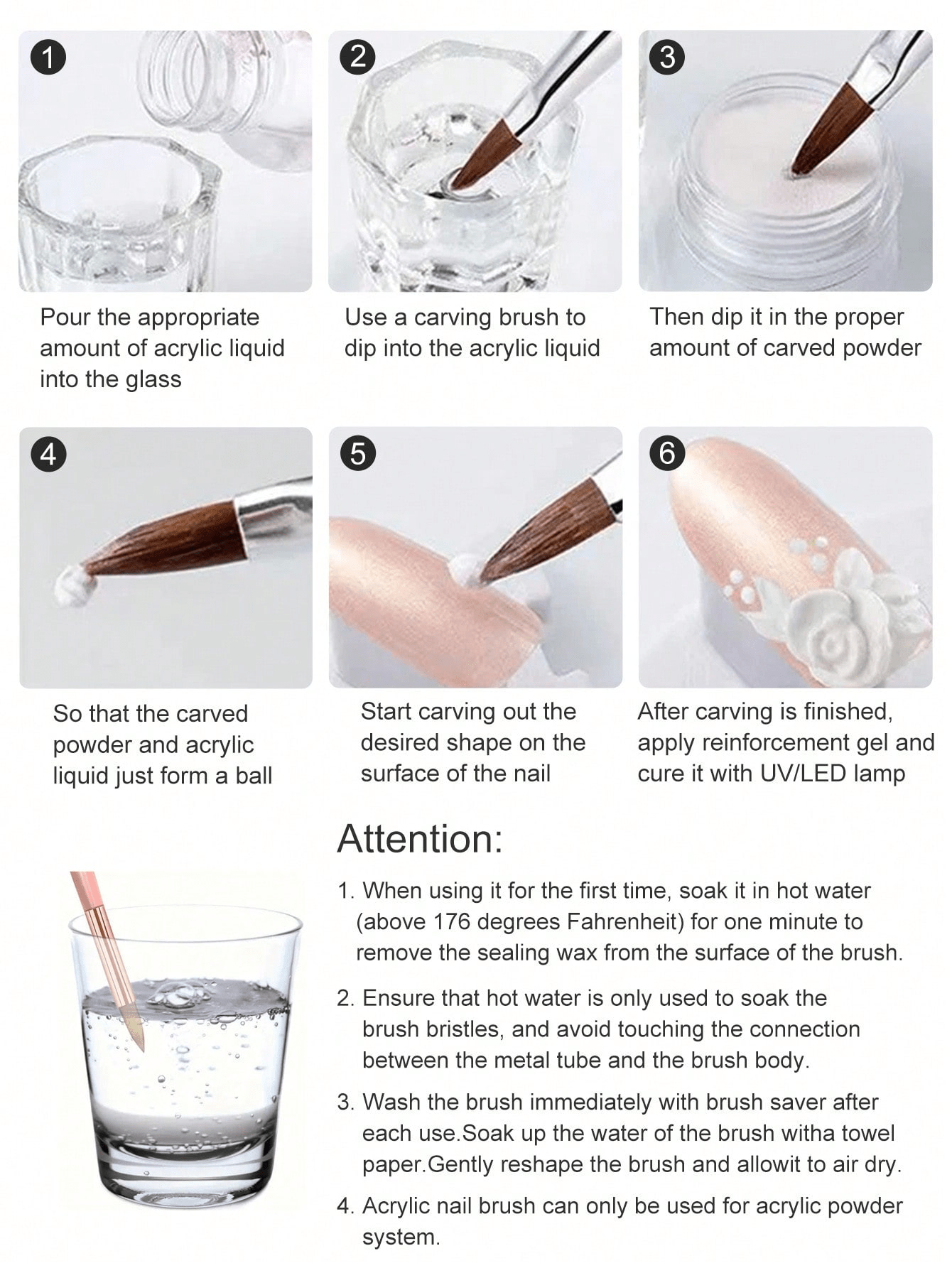 1

Pour the appropriate amount of acrylic liquid into the glass

2

Use a carving brush to dip into the acrylic liquid

3

Then dip it in the proper amount of carved powder

4

So that the carved powder and acrylic liquid just form a ball

5

Start carving out the desired shape on the surface of the nail

6

After carving is finished, apply reinforcement gel and cure it with UV/LED lamp

Attention:

1. When using it for the first time, soak it in hot water (above 176 degrees Fahrenheit) for one minute to remove the sealing wax from the surface of the brush.

2. Ensure that hot water is only used to soak the brush bristles, and avoid touching the connection between the metal tube and the brush body.

3. Wash the brush immediately with brush saver after each use.Soak up the water of the brush witha towel paper.Gently reshape the brush and allowit to air dry.

4. Acrylic nail brush can only be used for acrylic powder system.