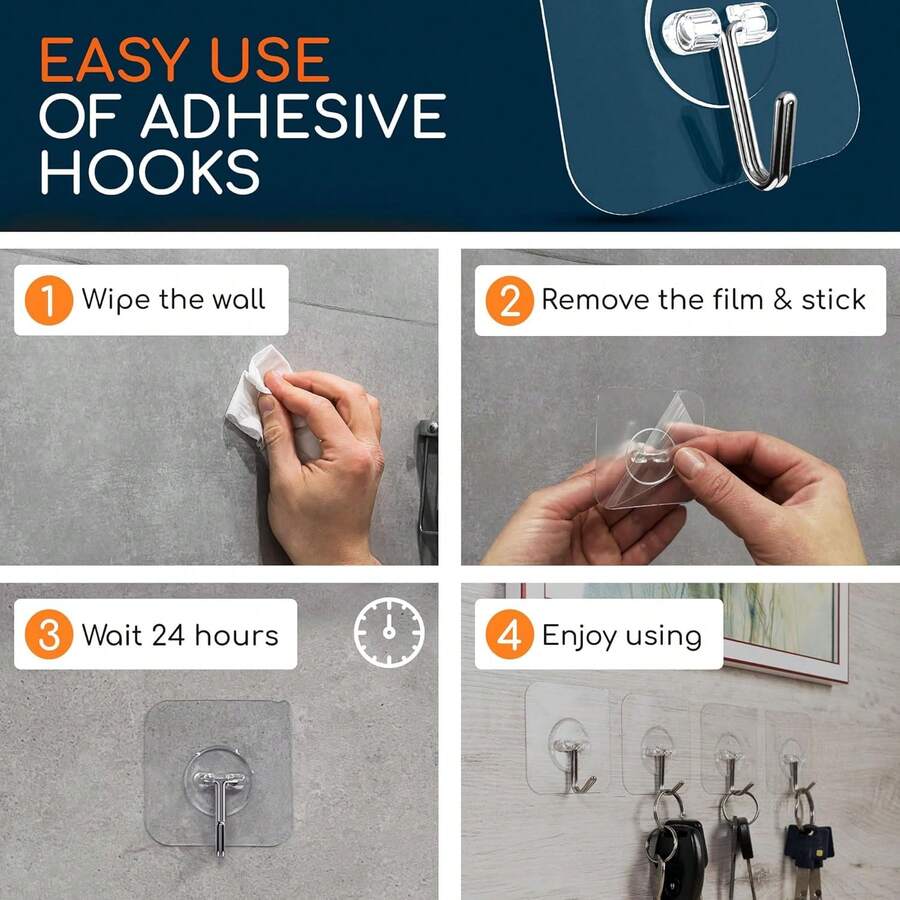 EASY USE OF ADHESIVE HOOKS

1 Wipe the wall

2 Remove the film & stick

3 Wait 24 hours

4 Enjoy using