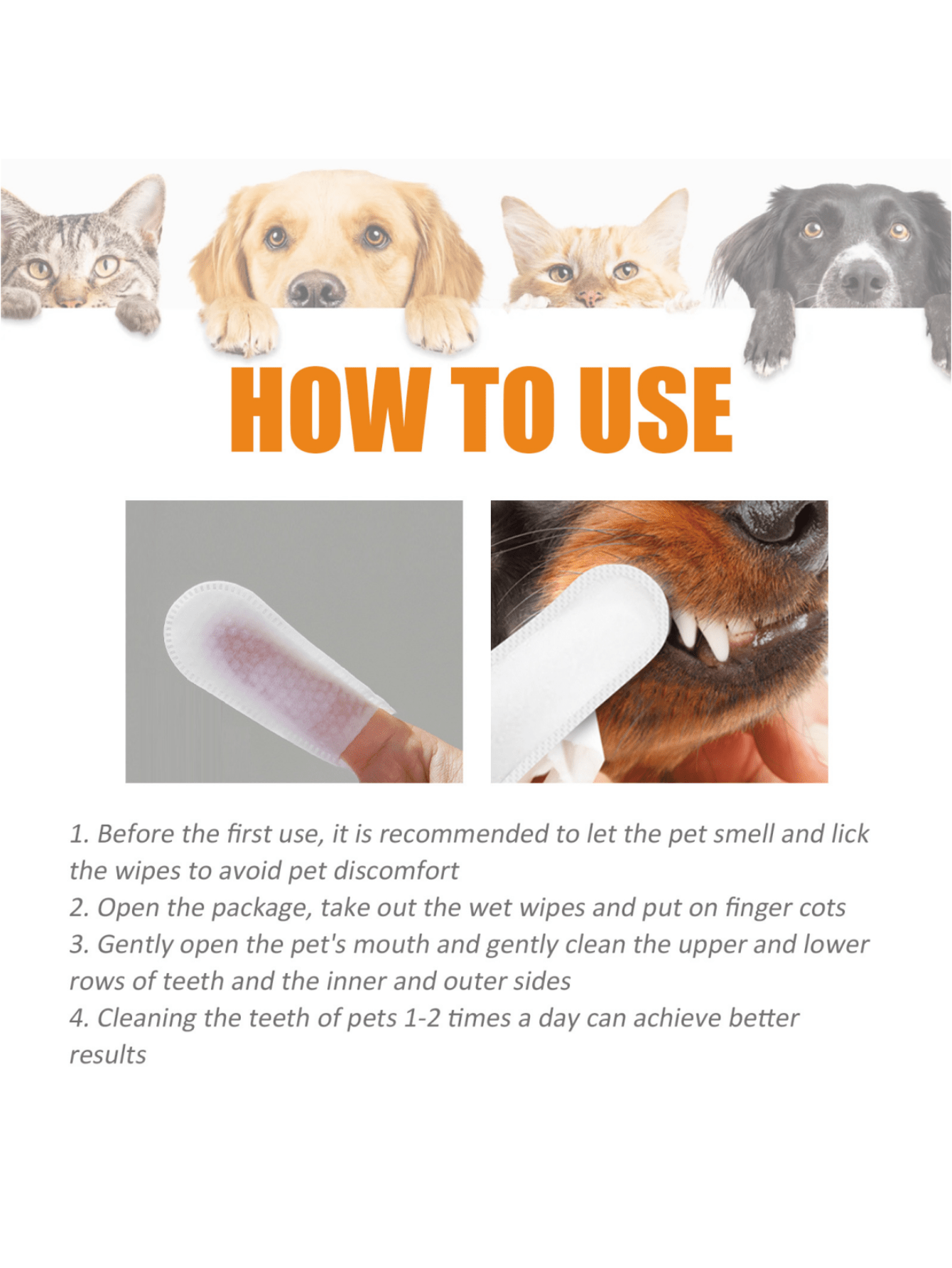 HOW TO USE

1. Before the first use, it is recommended to let the pet smell and lick the wipes to avoid pet discomfort
2. Open the package, take out the wet wipes and put on finger cots
3. Gently open the pet's mouth and gently clean the upper and lower rows of teeth and the inner and outer sides
4. Cleaning the teeth of pets 1-2 times a day can achieve better results