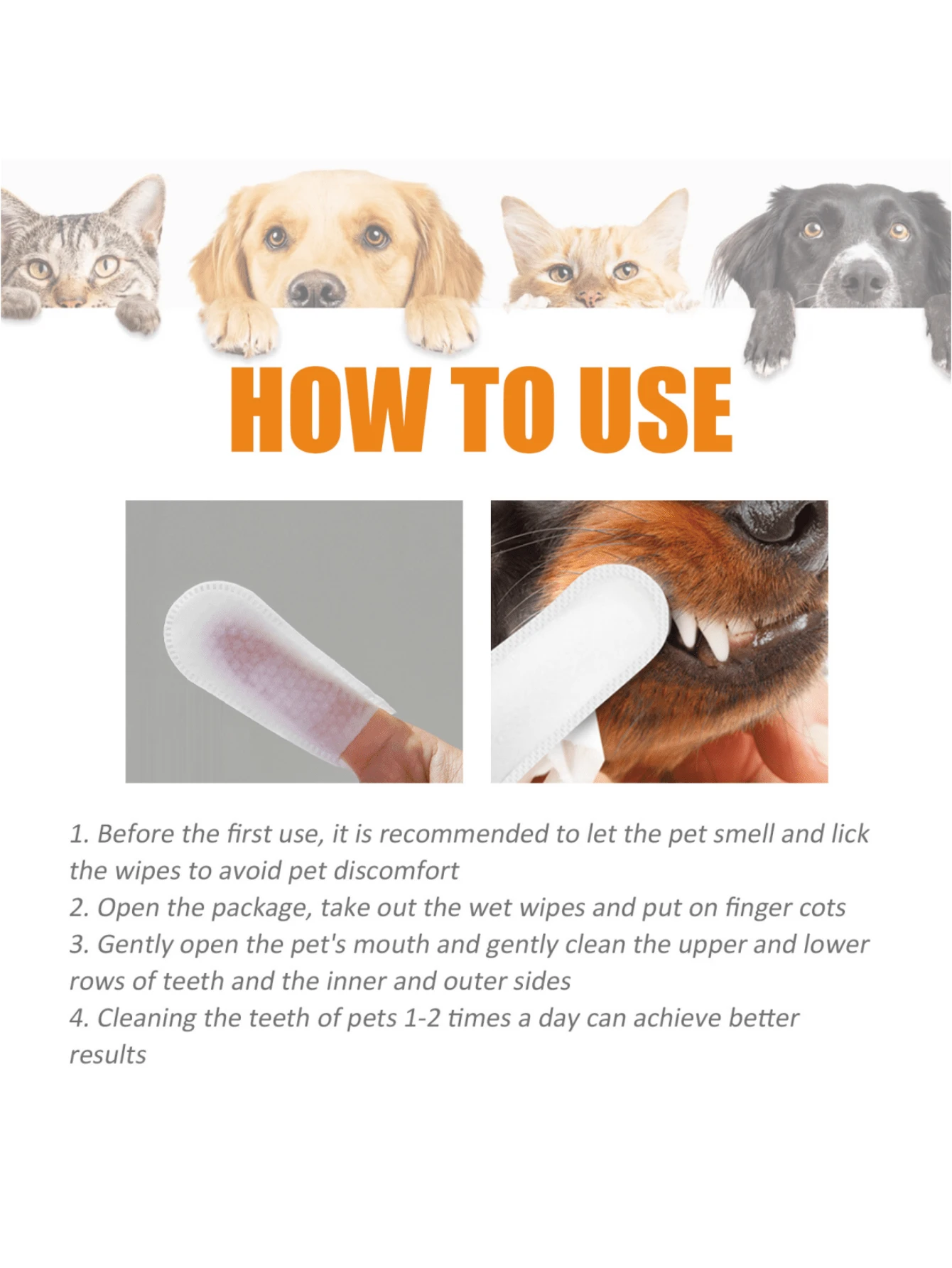 HOW TO USE

1. Before the first use, it is recommended to let the pet smell and lick the wipes to avoid pet discomfort
2. Open the package, take out the wet wipes and put on finger cots
3. Gently open the pet's mouth and gently clean the upper and lower rows of teeth and the inner and outer sides
4. Cleaning the teeth of pets 1-2 times a day can achieve better results