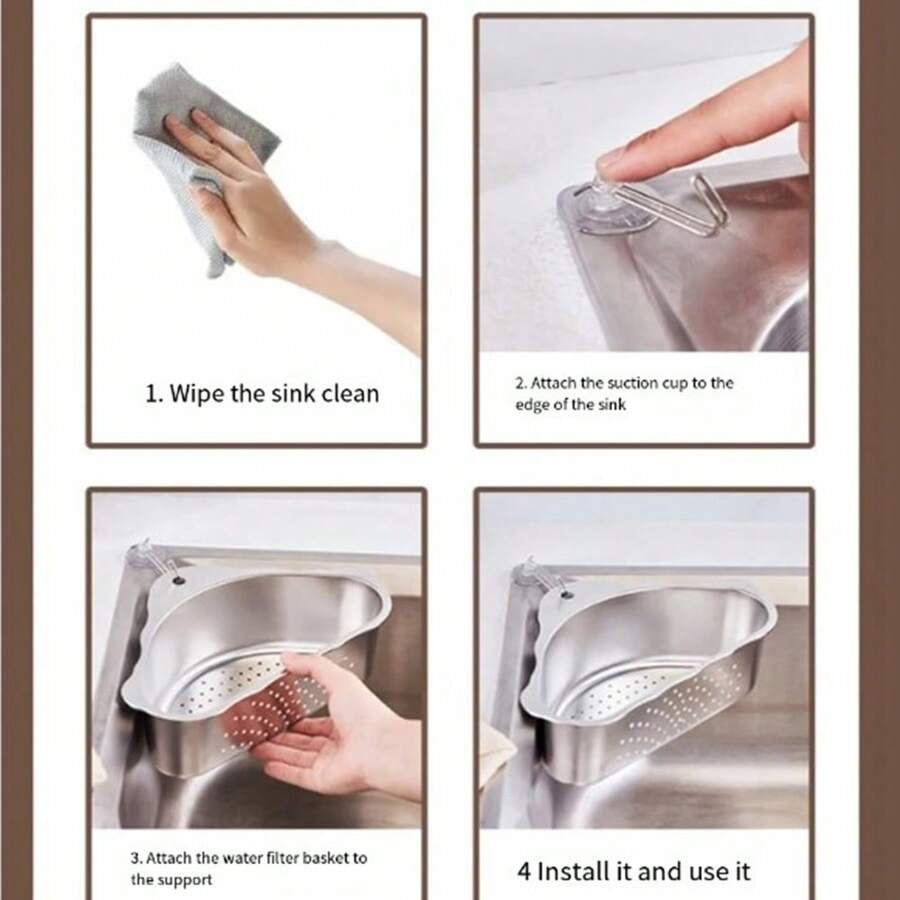 1. Wipe the sink clean

2. Attach the suction cup to the edge of the sink

3. Attach the water filter basket to the support

4 Install it and use it