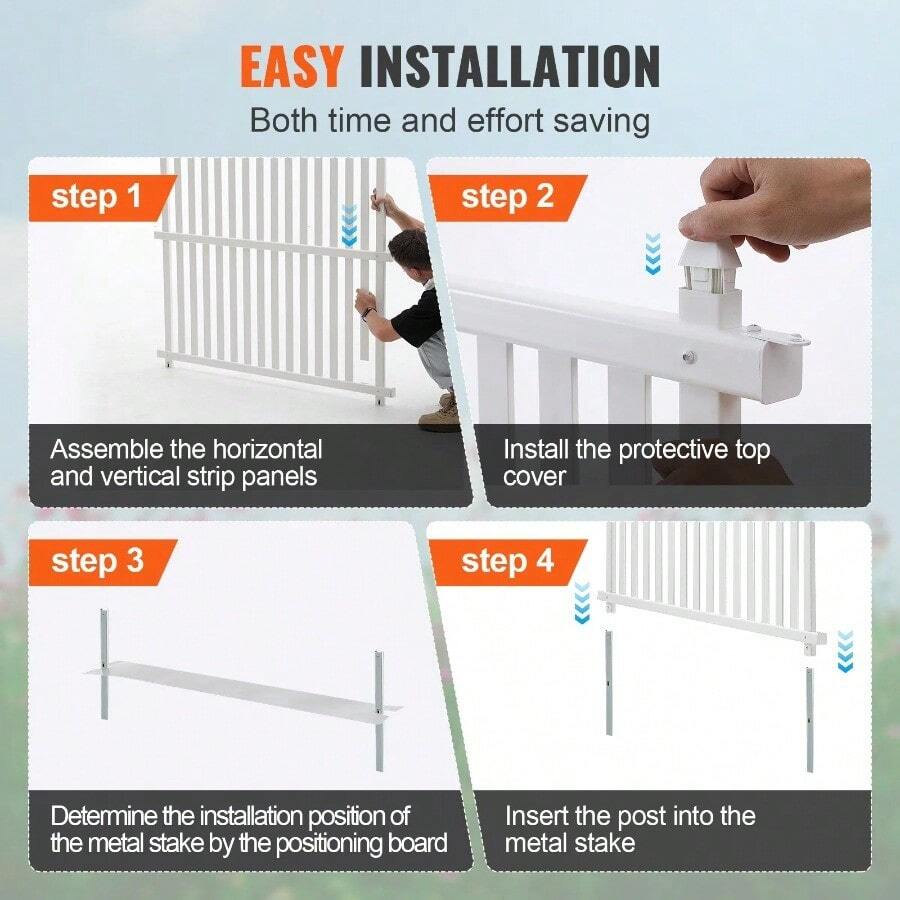 EASY INSTALLATION
Both time and effort saving

step 1
Assemble the horizontal and vertical strip panels

step 2
Install the protective top cover

step 3
Determine the installation position of the metal stake by the positioning board

step 4
Insert the post into the metal stake