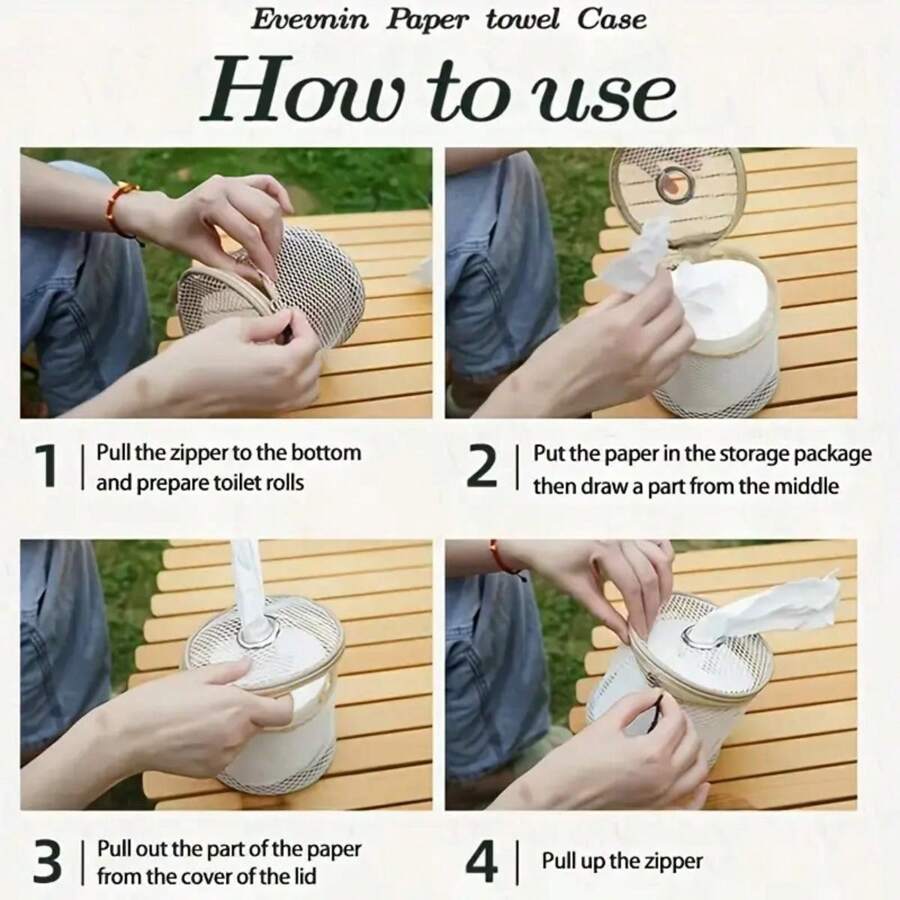 Evevnin Paper towel Case

How to use

1 | Pull the zipper to the bottom and prepare toilet rolls

2 | Put the paper in the storage package then draw a part from the middle

3 | Pull out the part of the paper from the cover of the lid

4 | Pull up the zipper