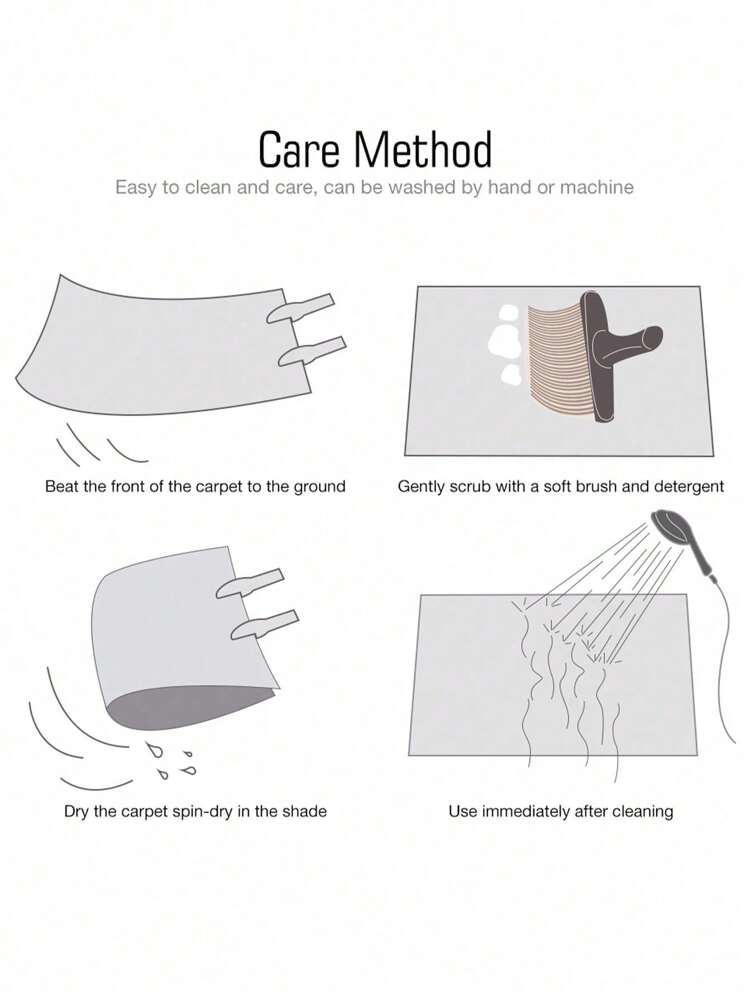 Care Method
Easy to clean and care, can be washed by hand or machine

Beat the front of the carpet to the ground

Gently scrub with a soft brush and detergent

Dry the carpet spin-dry in the shade

Use immediately after cleaning