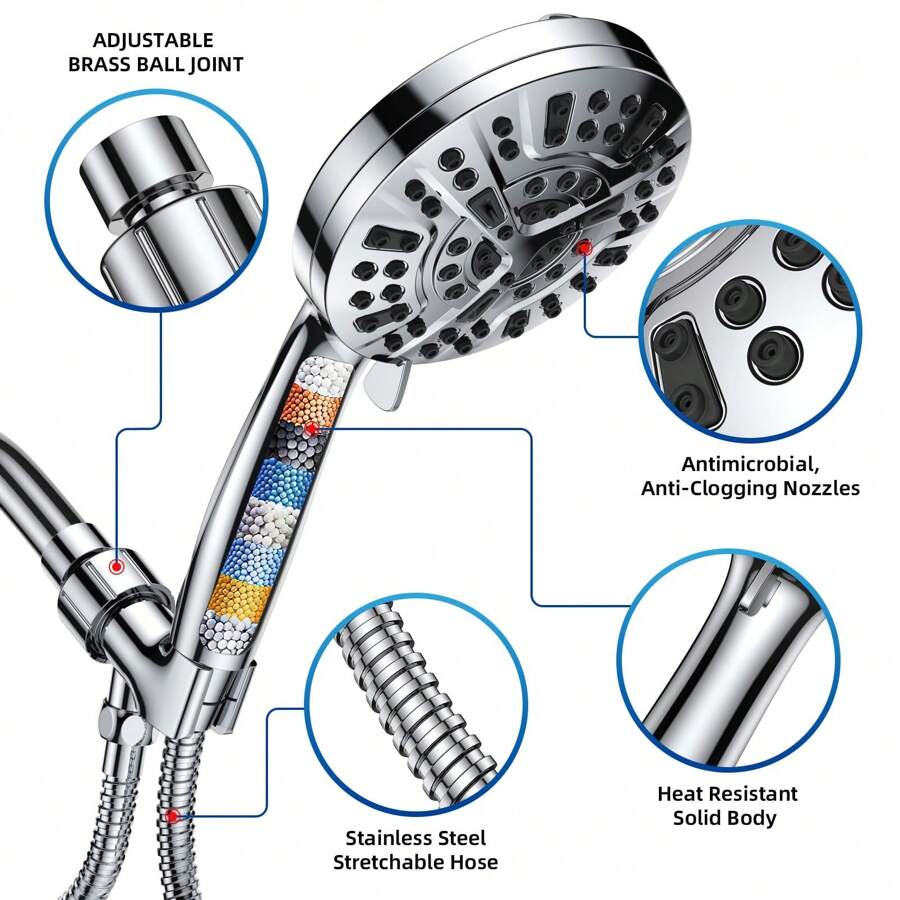 ADJUSTABLE
BRASS BALL JOINT

Antimicrobial,
Anti-Clogging Nozzles

Heat Resistant
Solid Body

Stainless Steel
Stretchable Hose