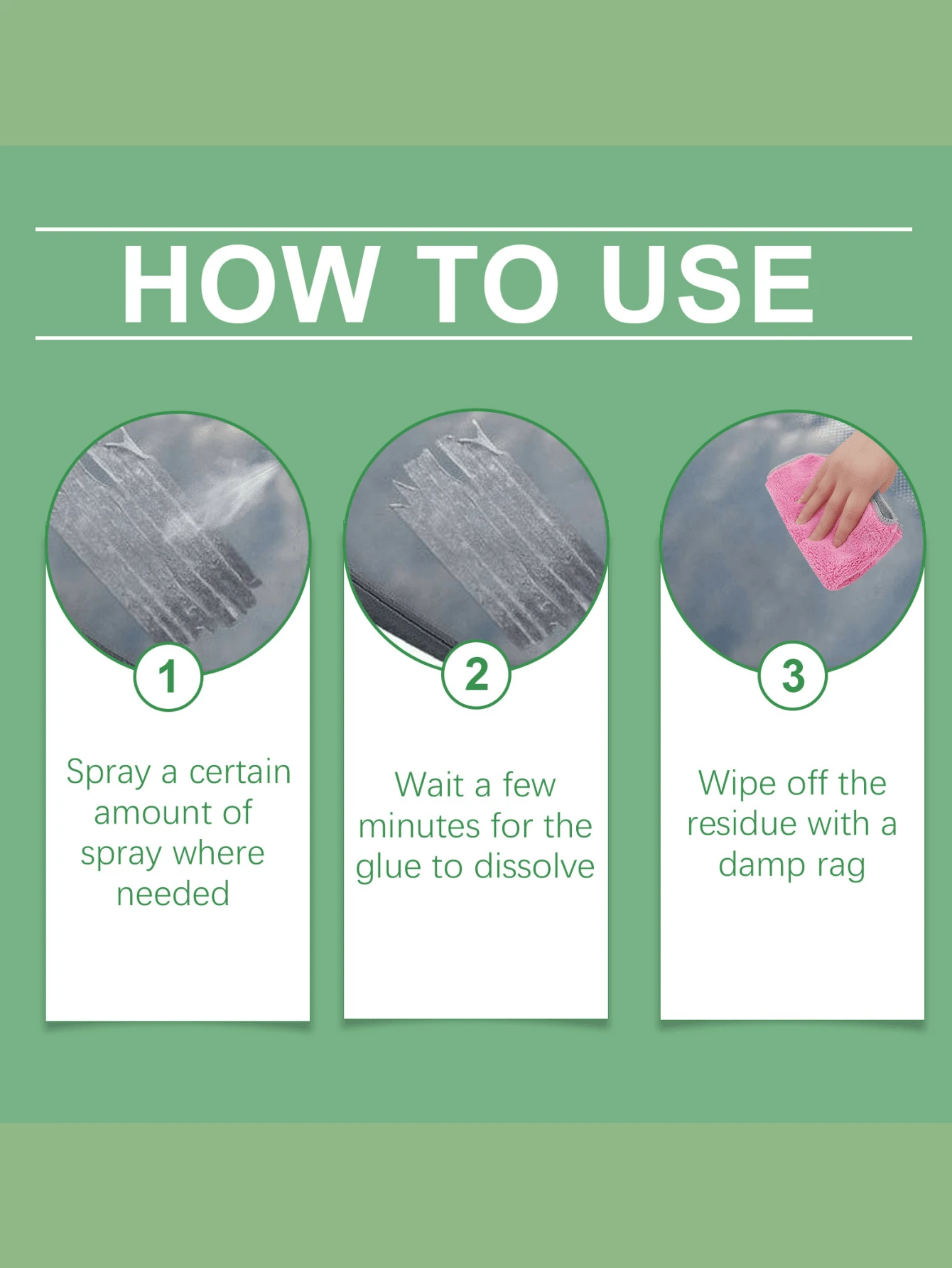 HOW TO USE

1

Spray a certain amount of spray where needed

2

Wait a few minutes for the glue to dissolve

3

Wipe off the residue with a damp rag