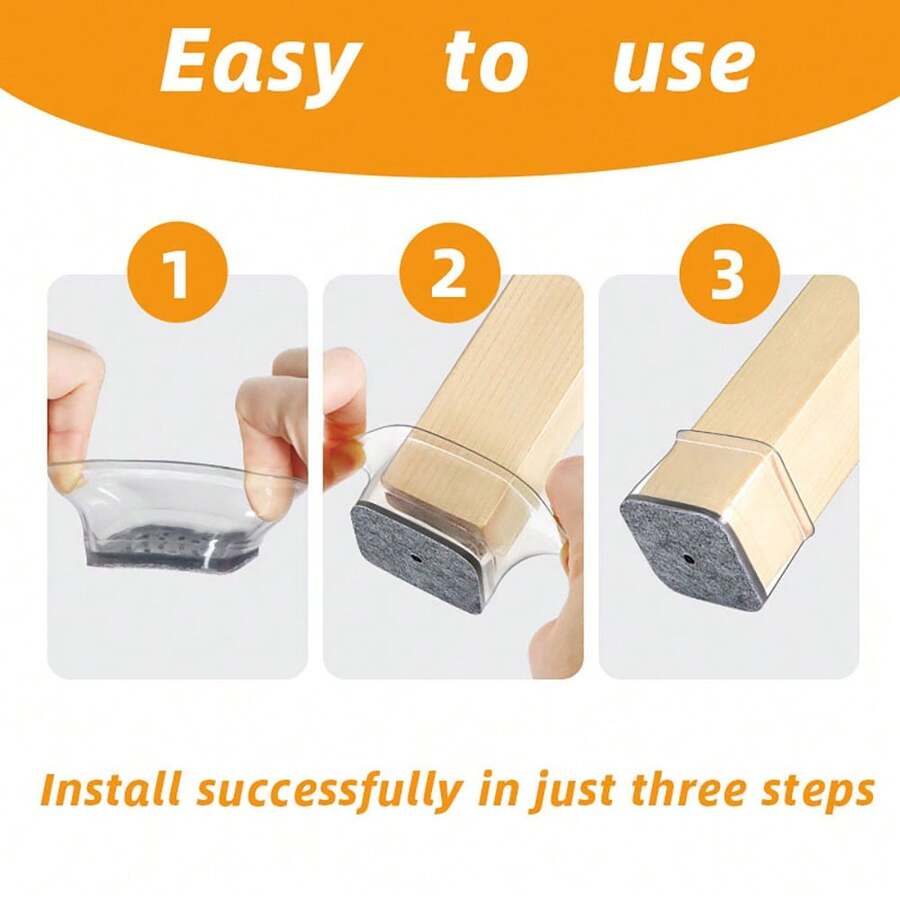 Easy to use

1

2

3

Install successfully in just three steps