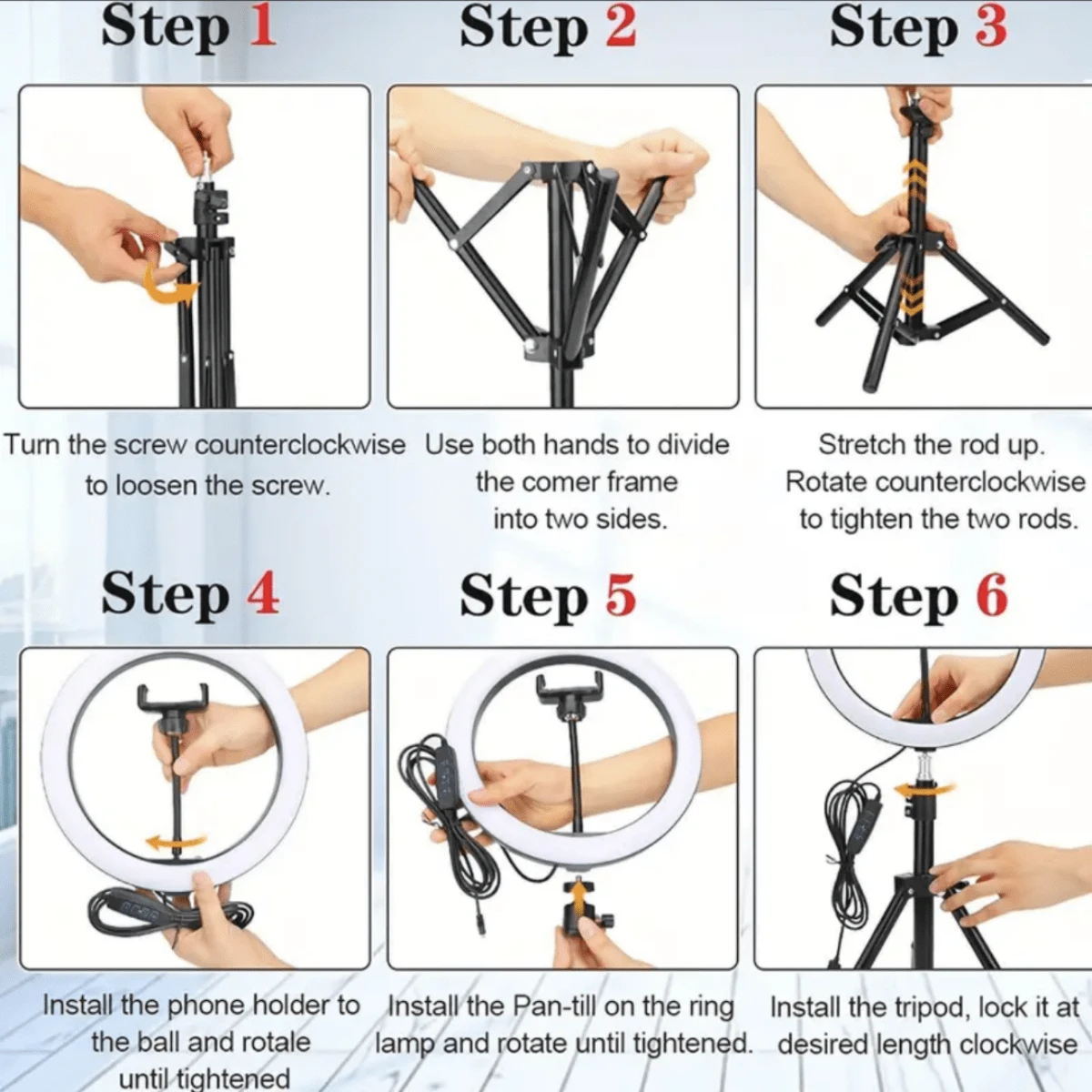 Step 1

Turn the screw counterclockwise to loosen the screw.

Step 2

Use both hands to divide the comer frame into two sides.

Step 3

Stretch the rod up. Rotate counterclockwise to tighten the two rods.

Step 4

Install the phone holder to the ball and rotale until tightened

Step 5

Install the Pan-till on the ring lamp and rotate until tightened.

Step 6

Install the tripod, lock it at desired length clockwise