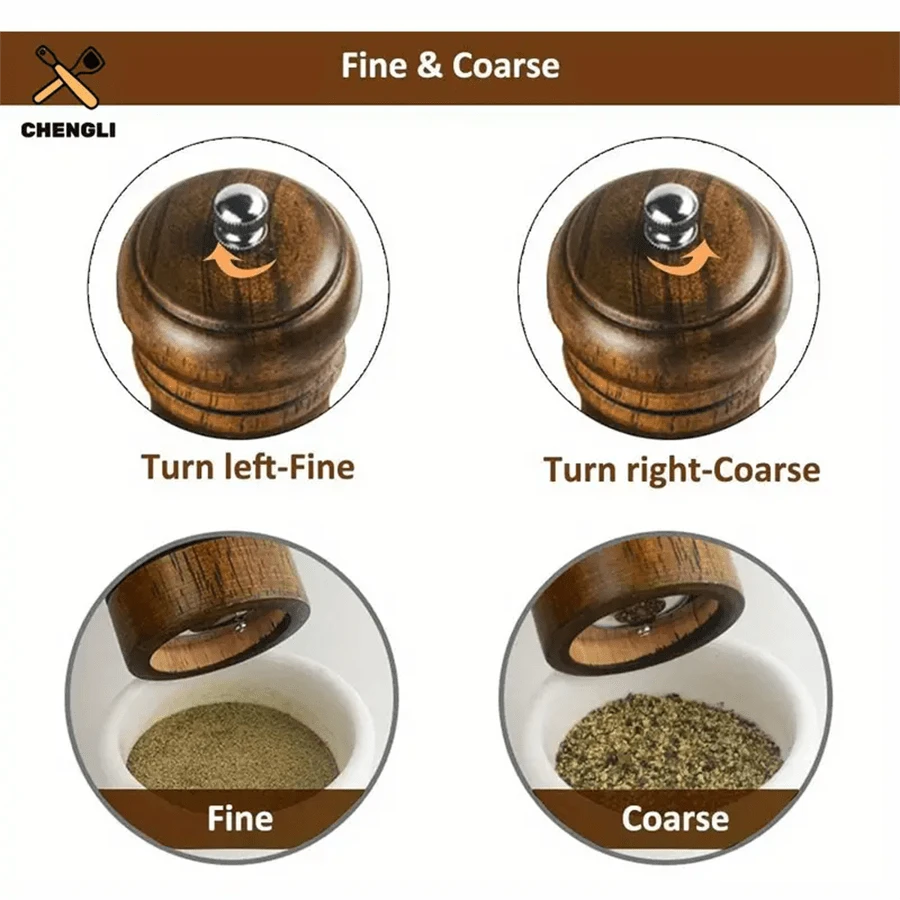 CHENGLI

Fine & Coarse

Turn left-Fine

Turn right-Coarse

Fine

Coarse