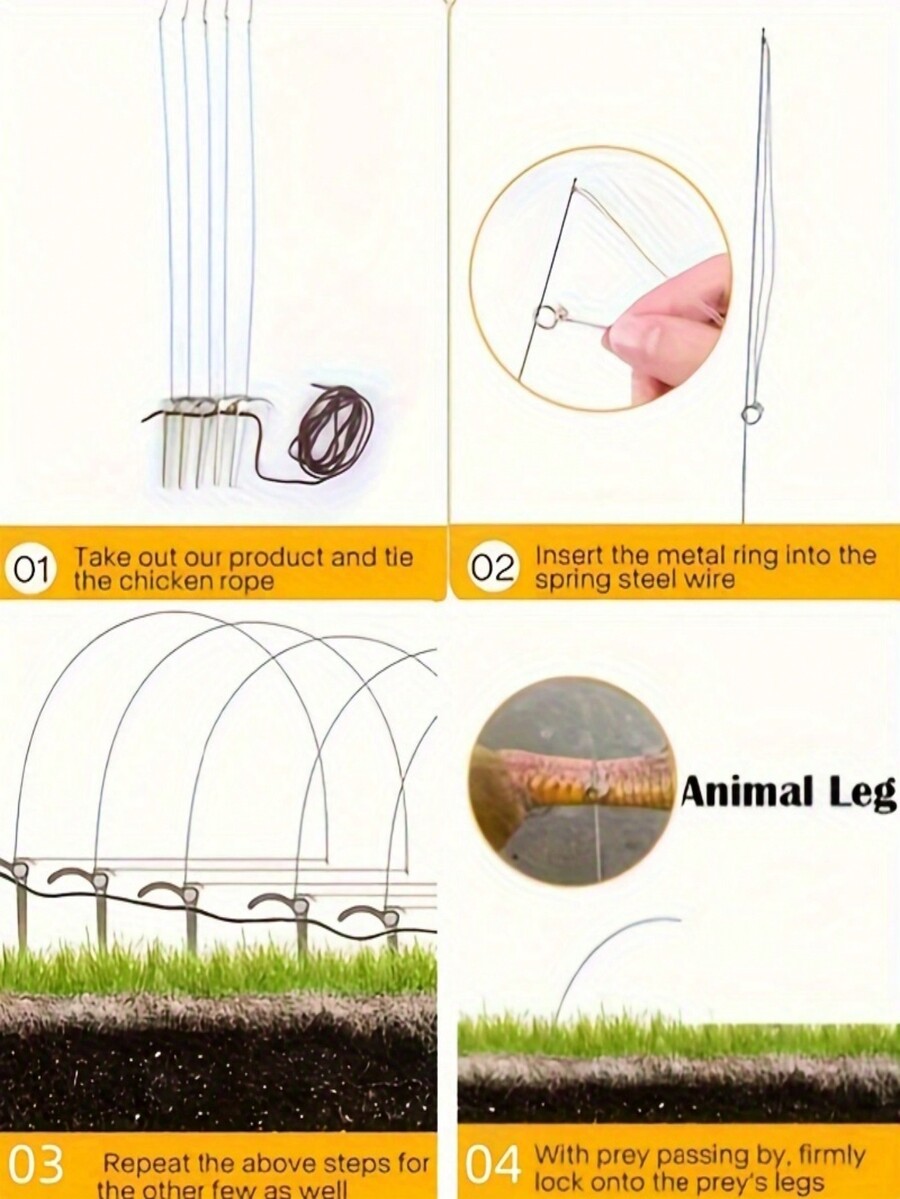 01 Take out our product and tie the chicken rope

02 Insert the metal ring into the spring steel wire

Animal Leg

03 Repeat the above steps for the other few as well

04 With prey passing by, firmly lock onto the prey's legs