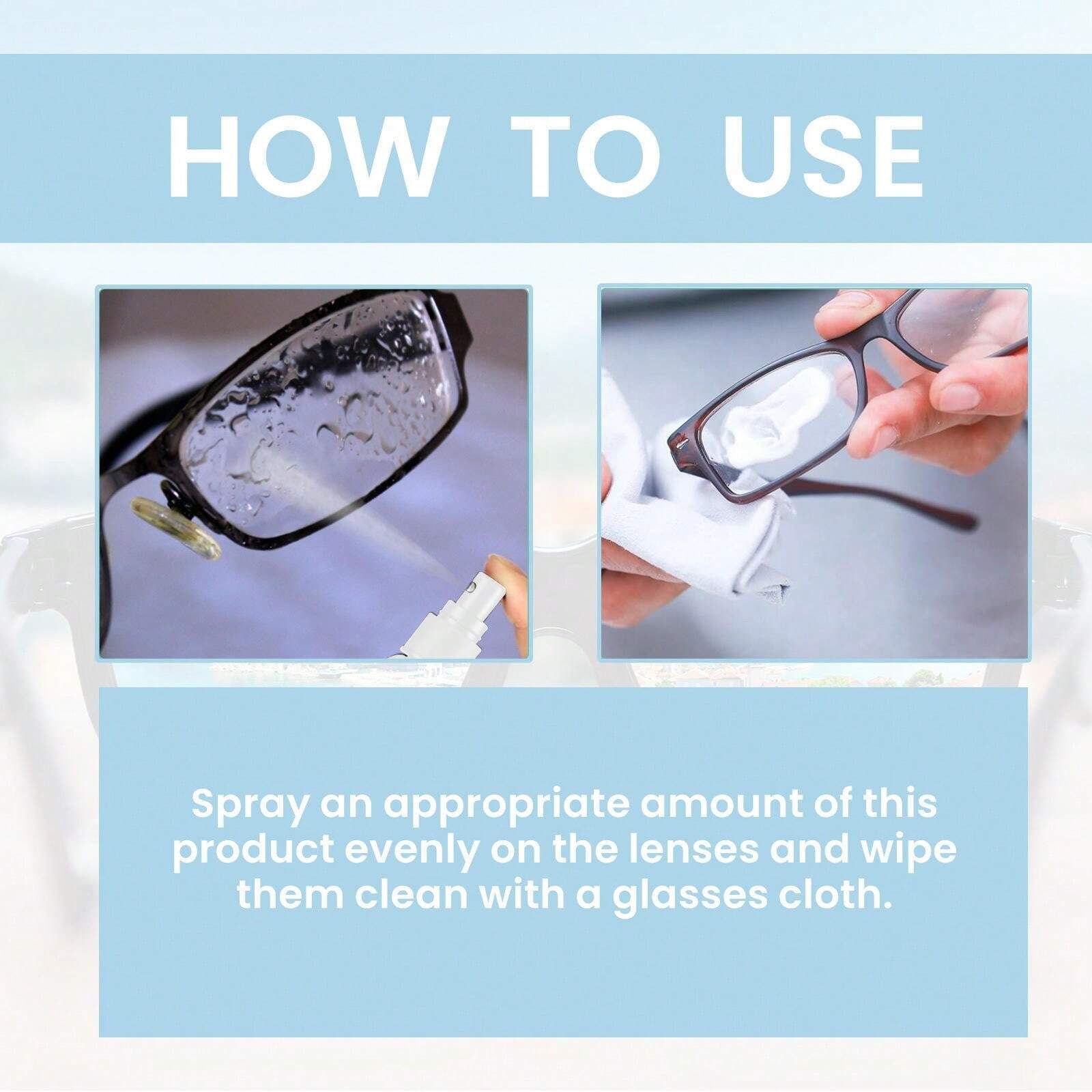 HOW TO USE

Spray an appropriate amount of this product evenly on the lenses and wipe them clean with a glasses cloth.