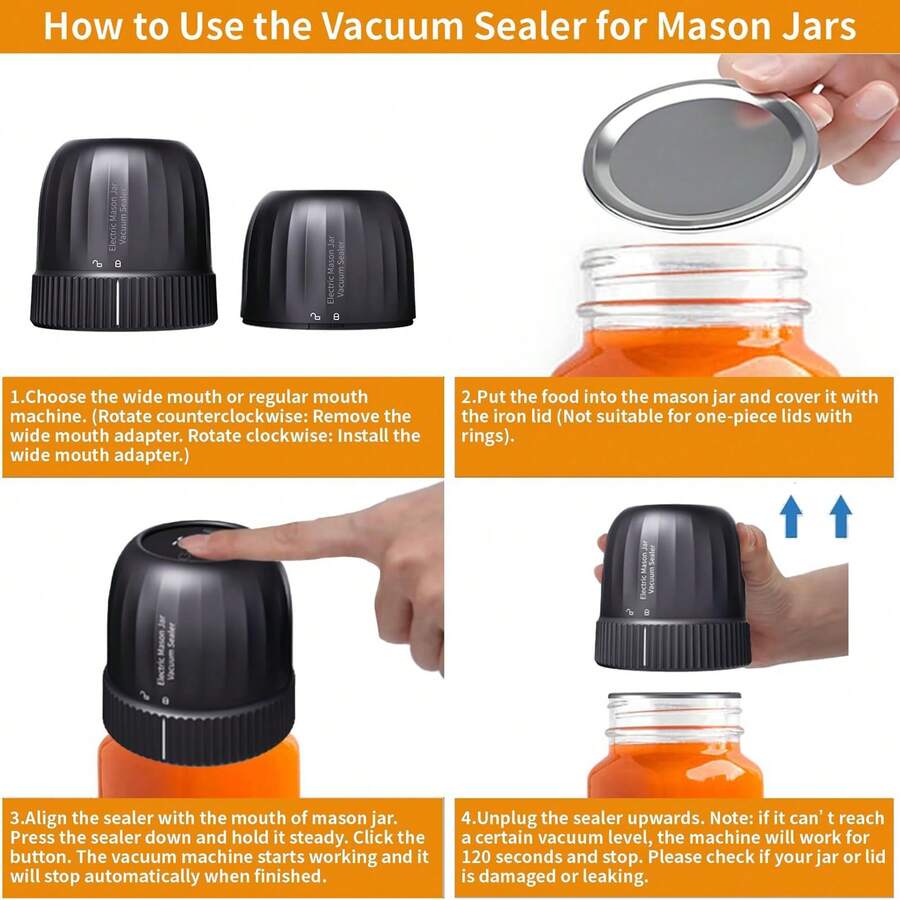 How to Use the Vacuum Sealer for Mason Jars

Electric Mason Jar Vacuum Sealer

Electric Mason Jar Vacuum Sealer

1.Choose the wide mouth or regular mouth machine. (Rotate counterclockwise: Remove the wide mouth adapter. Rotate clockwise: Install the wide mouth adapter.)

2.Put the food into the mason jar and cover it with the iron lid (Not suitable for one-piece lids with rings).

Electric Mason Jar Vacuum Sealer

Electric Mason Jar Vacuum Sealer

3.Align the sealer with the mouth of mason jar. Press the sealer down and hold it steady. Click the button. The vacuum machine starts working and it will stop automatically when finished.

4.Unplug the sealer upwards. Note: if it can' t reach a certain vacuum level, the machine will work for 120 seconds and stop. Please check if your jar or lid is damaged or leaking.