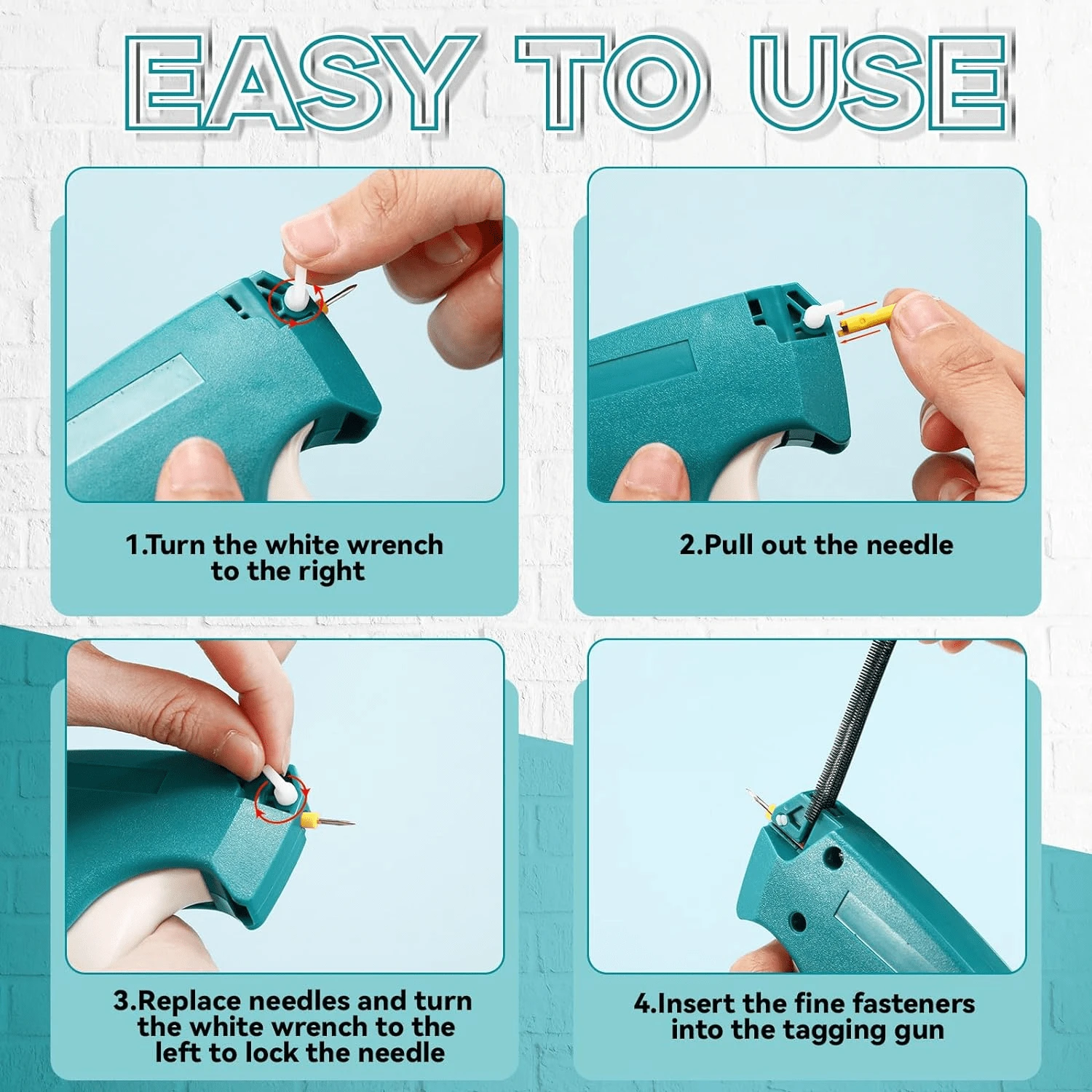 EASY TO USE

1.Turn the white wrench to the right

2.Pull out the needle

3.Replace needles and turn the white wrench to the left to lock the needle

4.Insert the fine fasteners into the tagging gun