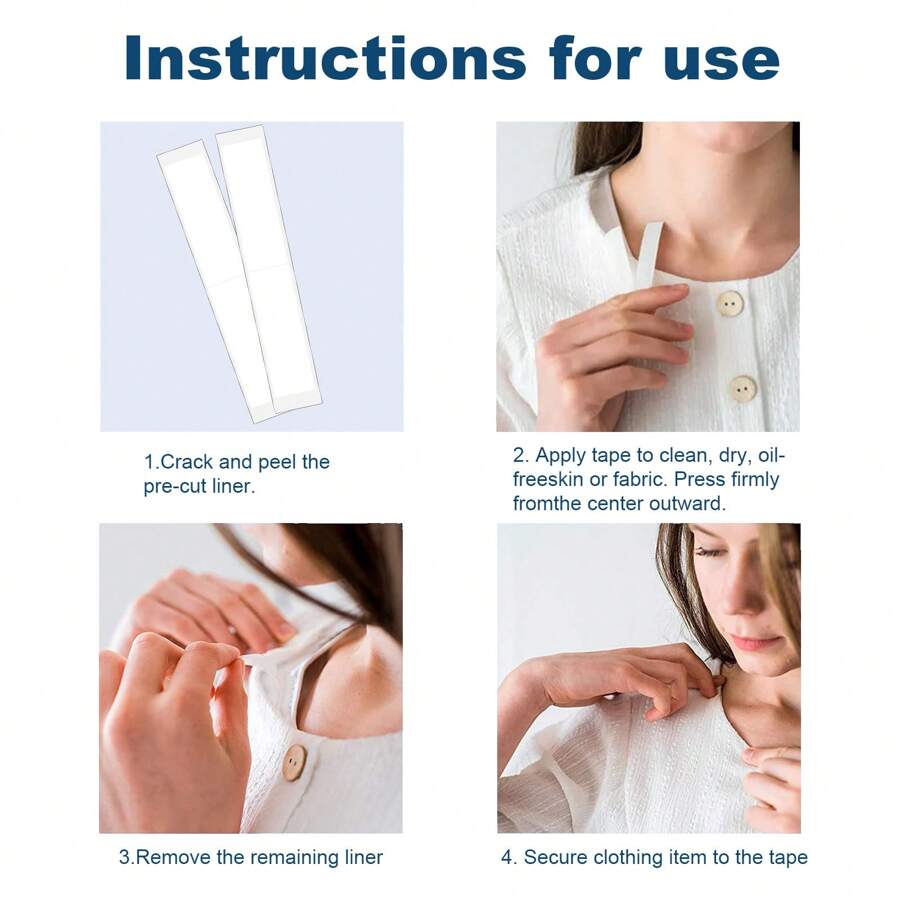 Instructions for use

1.Crack and peel the pre-cut liner.

2. Apply tape to clean, dry, oil-freeskin or fabric. Press firmly fromthe center outward.

3.Remove the remaining liner

4. Secure clothing item to the tape