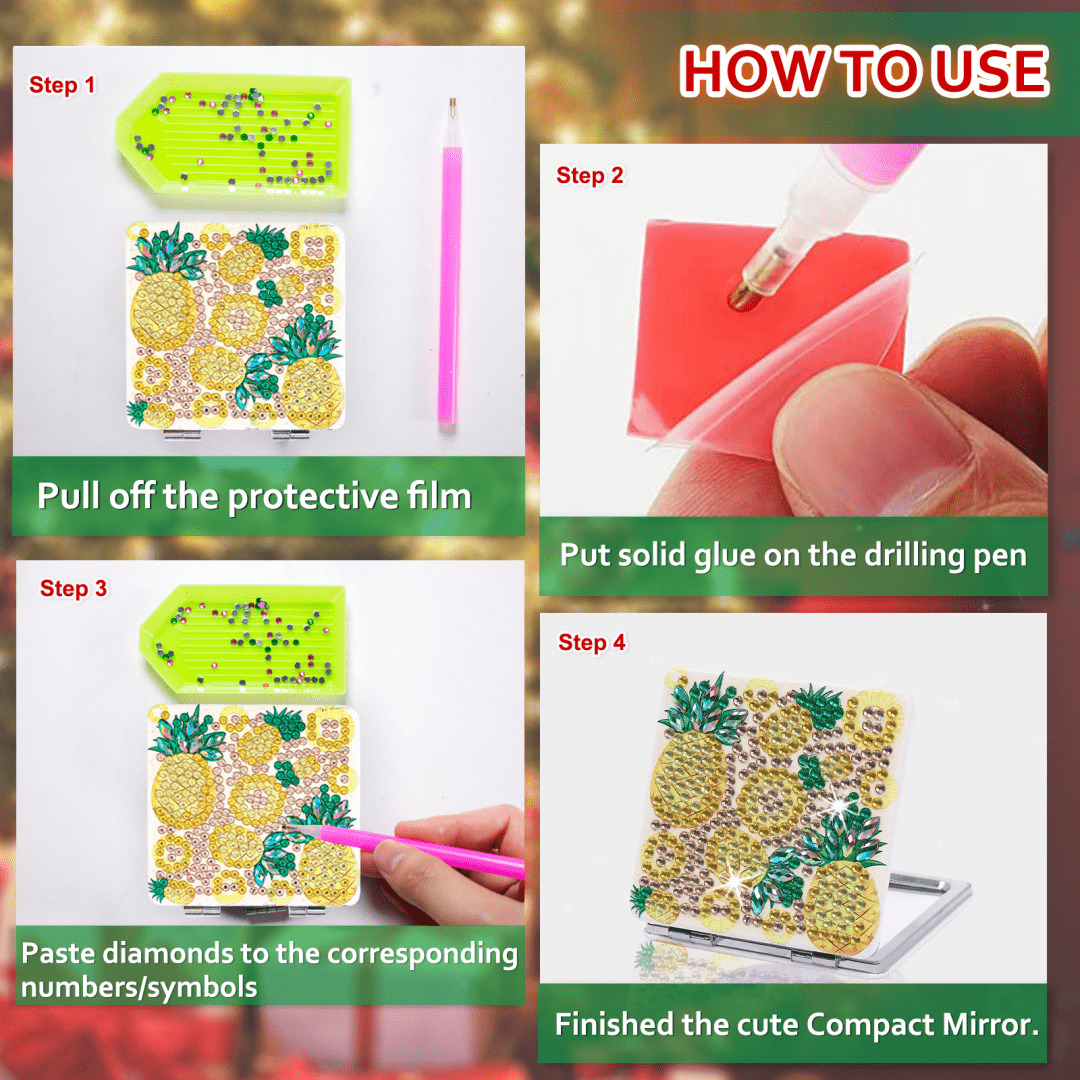 HOW TO USE

Step 1

Pull off the protective film

Step 2

Put solid glue on the drilling pen

Step 3

Paste diamonds to the corresponding numbers/symbols

Step 4

Finished the cute Compact Mirror.