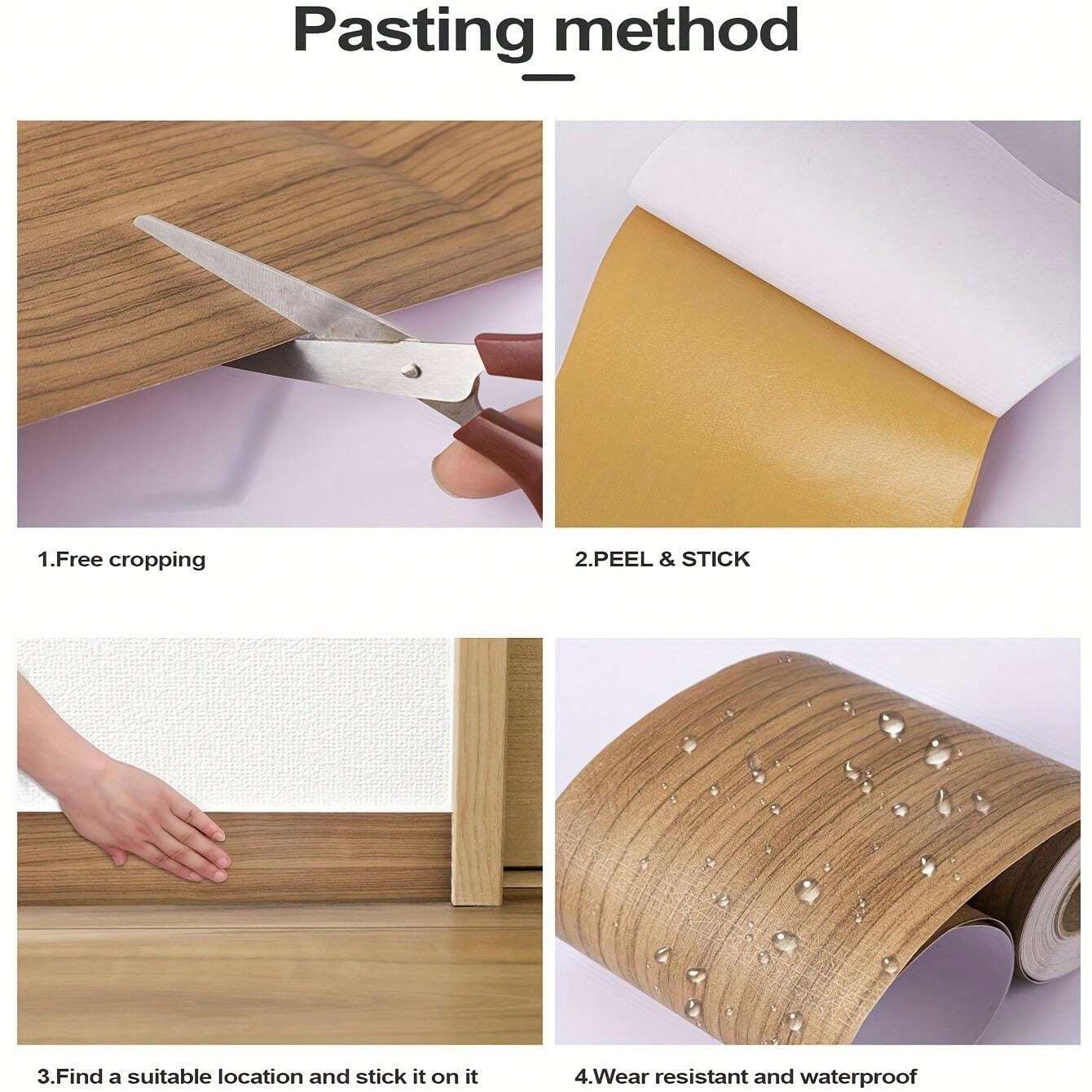 Pasting method

1.Free cropping

2.PEEL & STICK

3.Find a suitable location and stick it on it

4.Wear resistant and waterproof