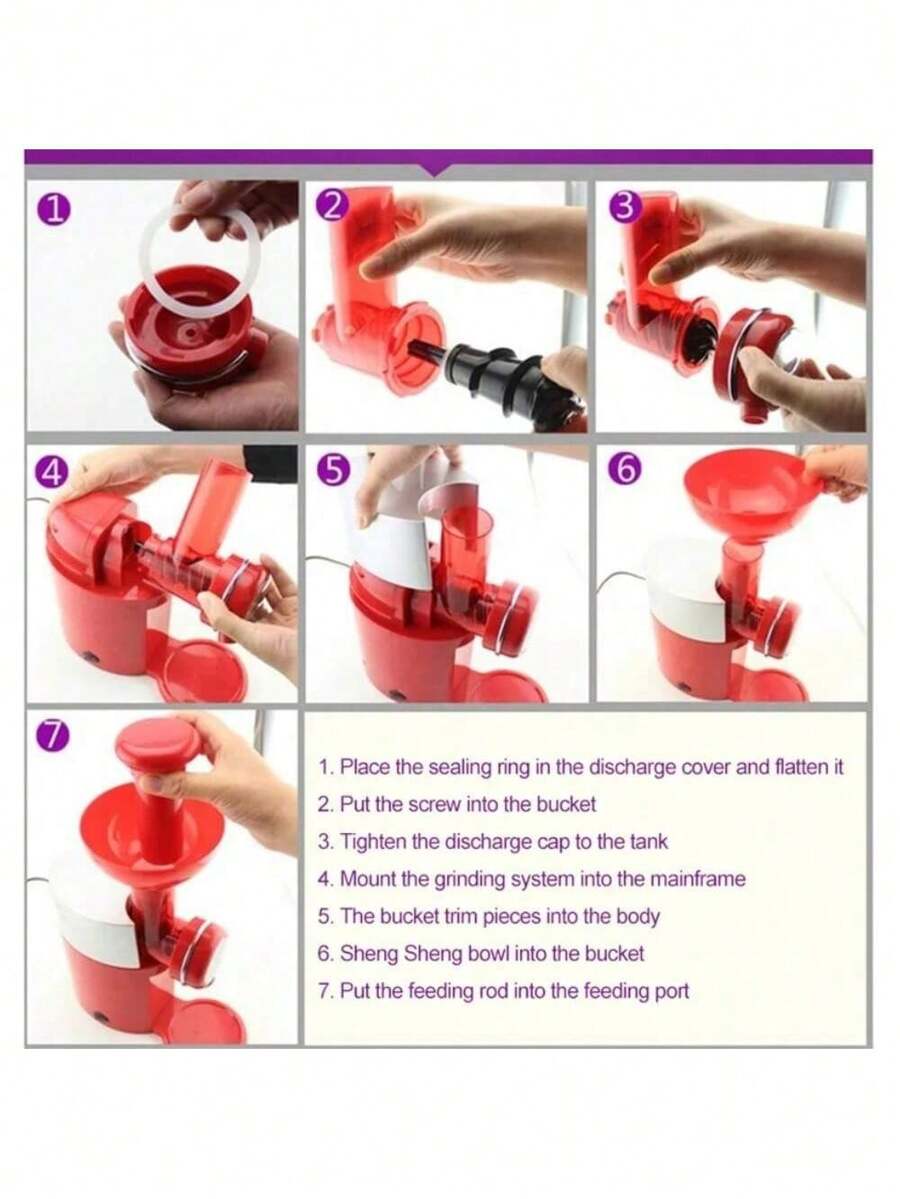 1

2

3

4

5

6

7

1. Place the sealing ring in the discharge cover and flatten it
2. Put the screw into the bucket
3. Tighten the discharge cap to the tank
4. Mount the grinding system into the mainframe
5. The bucket trim pieces into the body
6. Sheng Sheng bowl into the bucket
7. Put the feeding rod into the feeding port