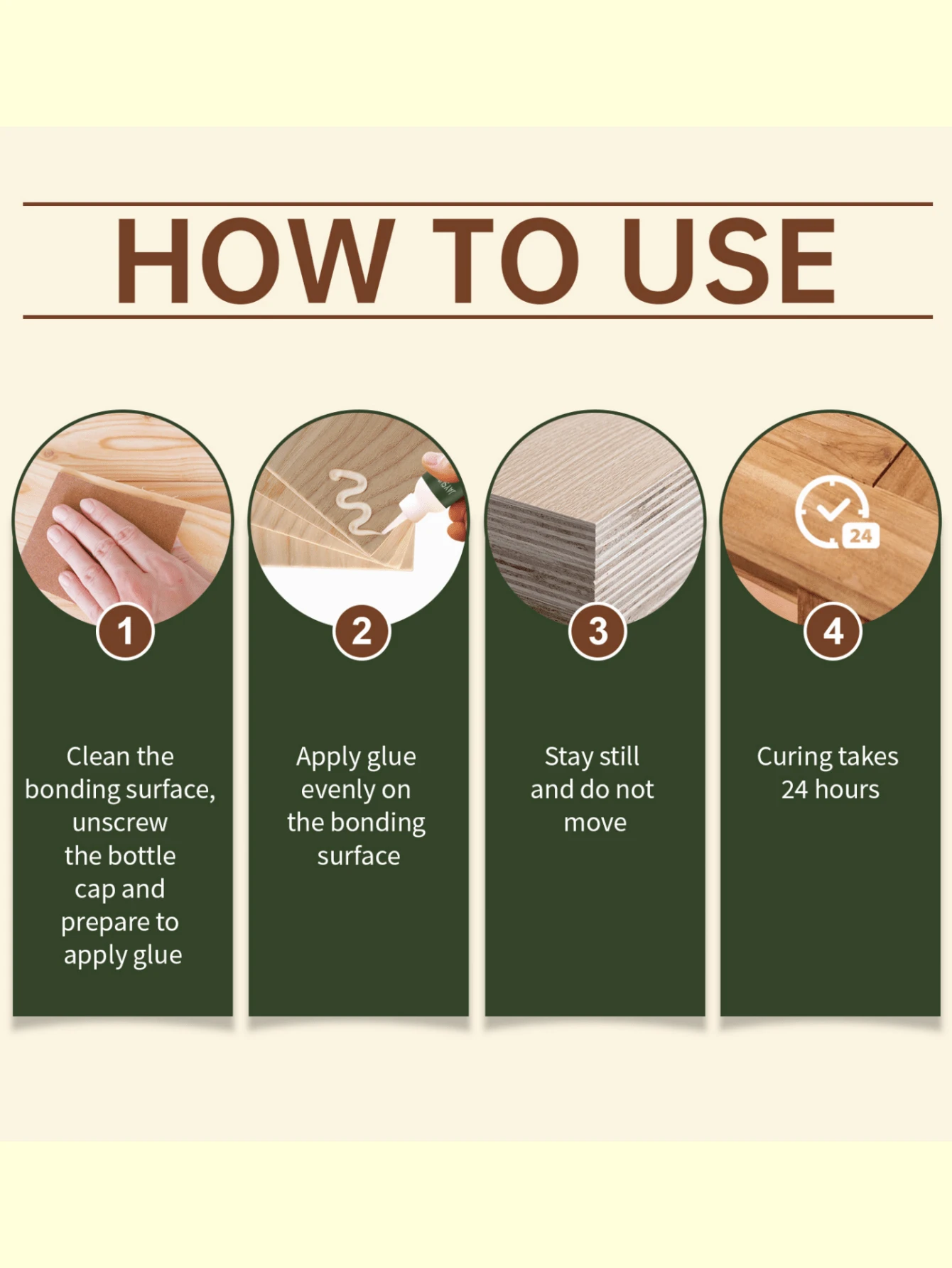 HOW TO USE

1

Clean the bonding surface, unscrew the bottle cap and prepare to apply glue

2

Apply glue evenly on the bonding surface

3

Stay still and do not move

24

4

Curing takes 24 hours