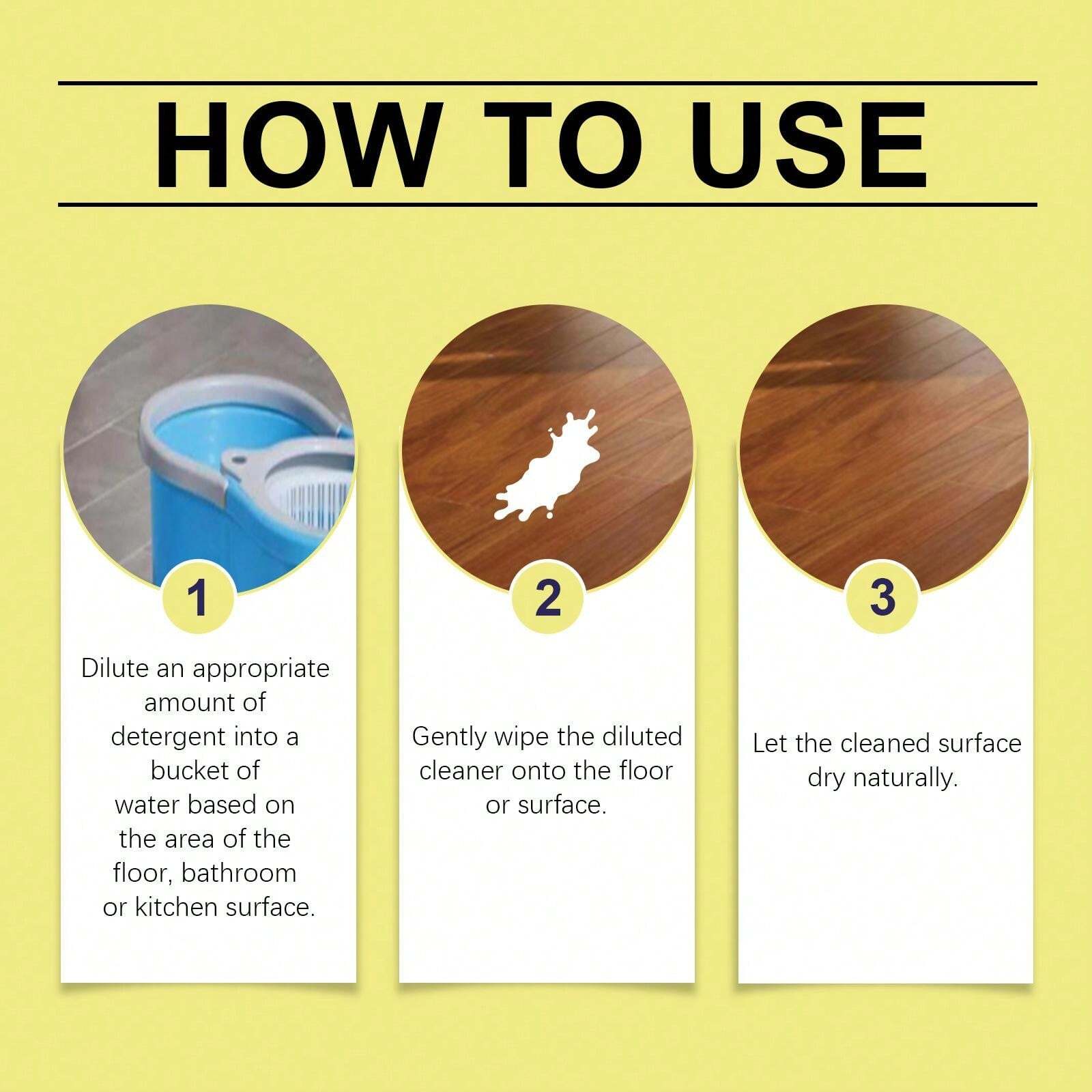 HOW TO USE

1

Dilute an appropriate amount of detergent into a bucket of water based on the area of the floor, bathroom or kitchen surface.

2

Gently wipe the diluted cleaner onto the floor or surface.

3

Let the cleaned surface dry naturally.