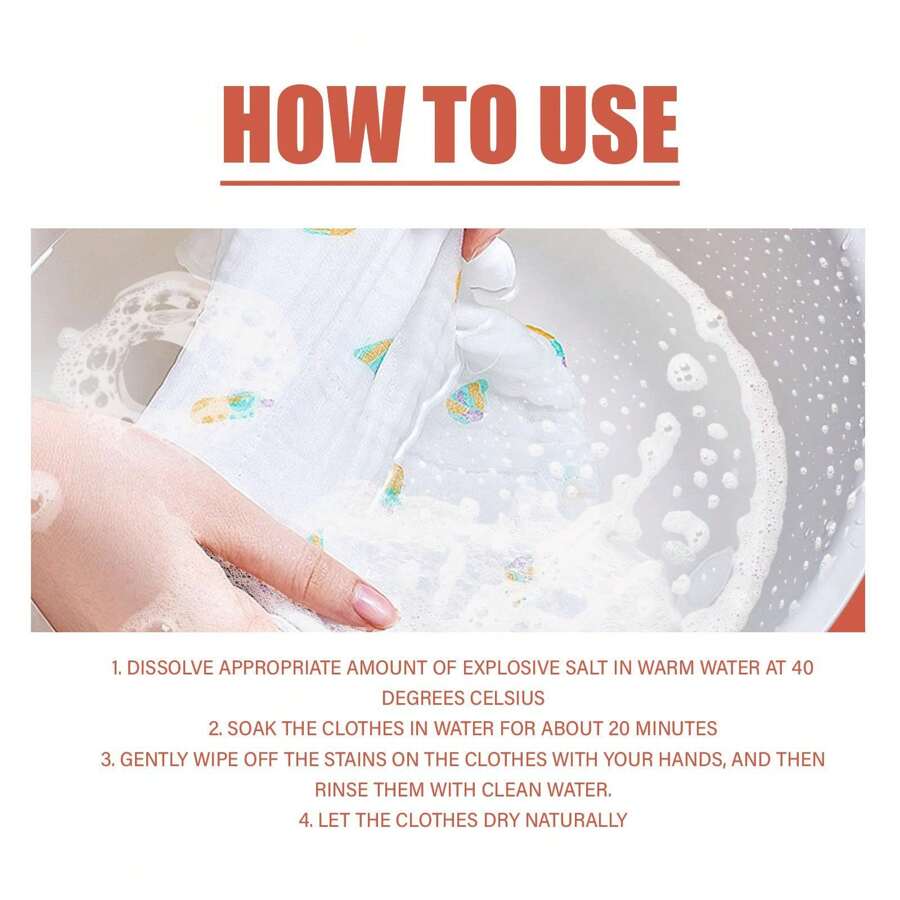 HOW TO USE

1. DISSOLVE APPROPRIATE AMOUNT OF EXPLOSIVE SALT IN WARM WATER AT 40 DEGREES CELSIUS
2. SOAK THE CLOTHES IN WATER FOR ABOUT 20 MINUTES
3. GENTLY WIPE OFF THE STAINS ON THE CLOTHES WITH YOUR HANDS, AND THEN RINSE THEM WITH CLEAN WATER.
4. LET THE CLOTHES DRY NATURALLY