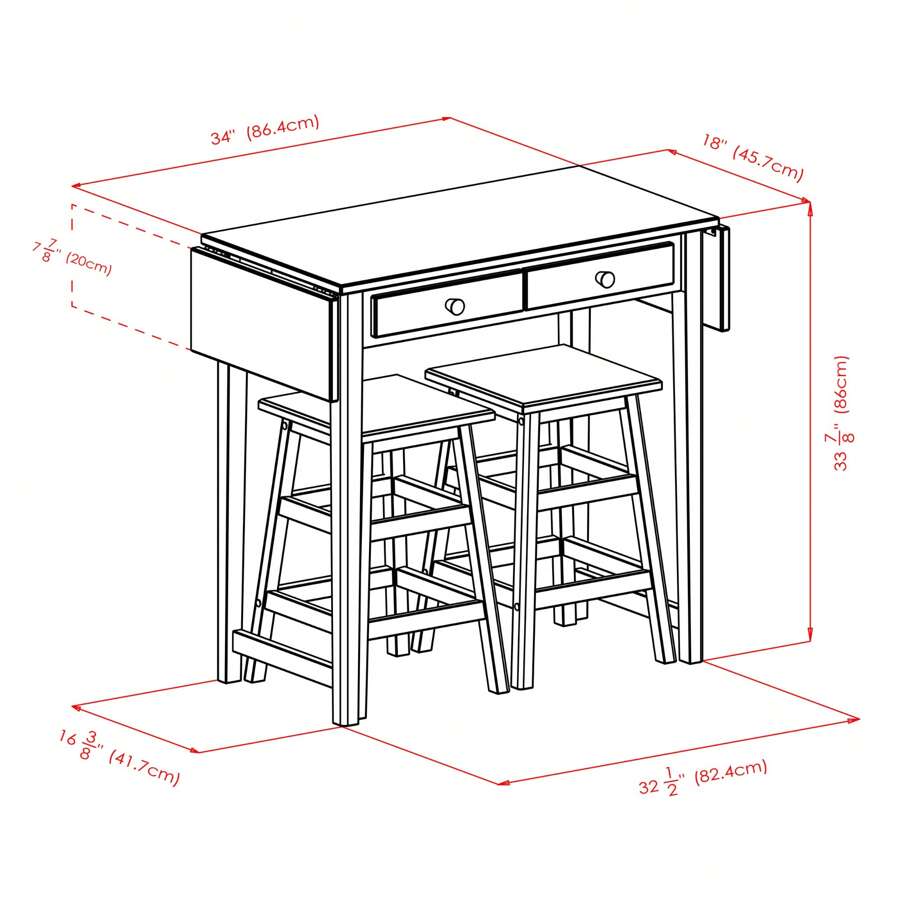 34" (86.4cm)

18" (45.7cm)

$7\frac{7}{8}$" (20cm)

$33\frac{7}{8}$" (86cm)

$16\frac{3}{8}$" (41.7cm)

$32\frac{1}{2}$" (82.4cm)