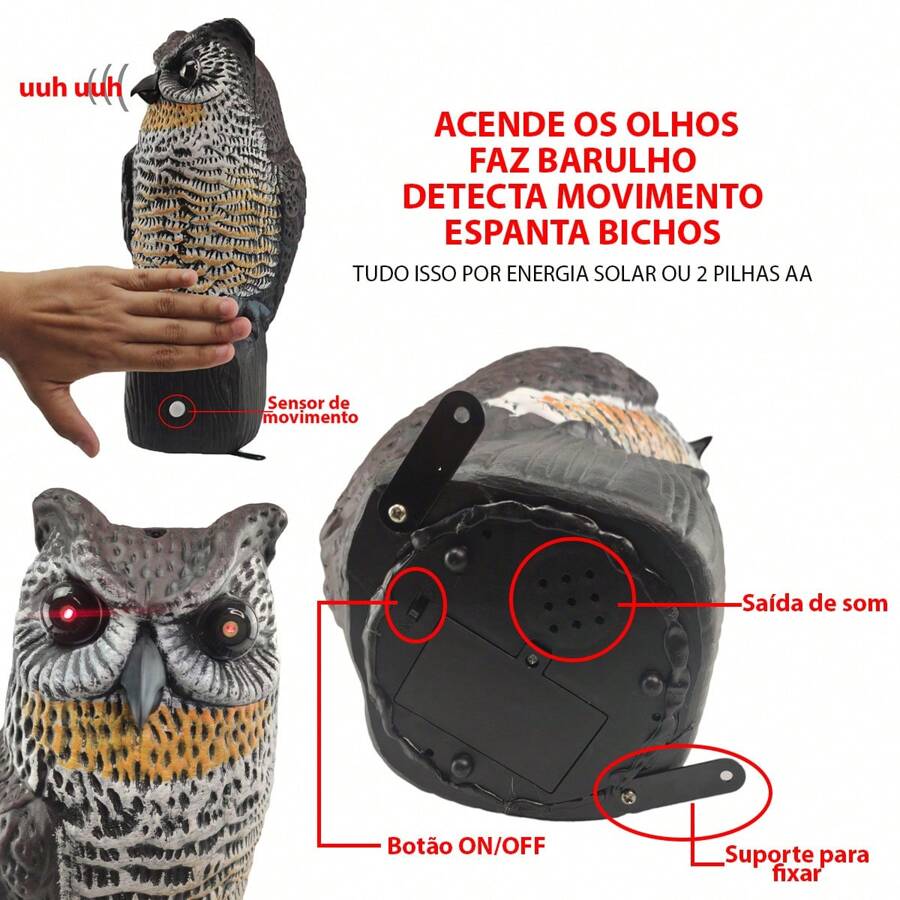 uuh uuh

ACENDE OS OLHOS
FAZ BARULHO
DETECTA MOVIMENTO
ESPANTA BICHOS

TUDO ISSO POR ENERGIA SOLAR OU 2 PILHAS AA

Sensor de movimento

Saída de som

Botão ON/OFF

Suporte para fixar