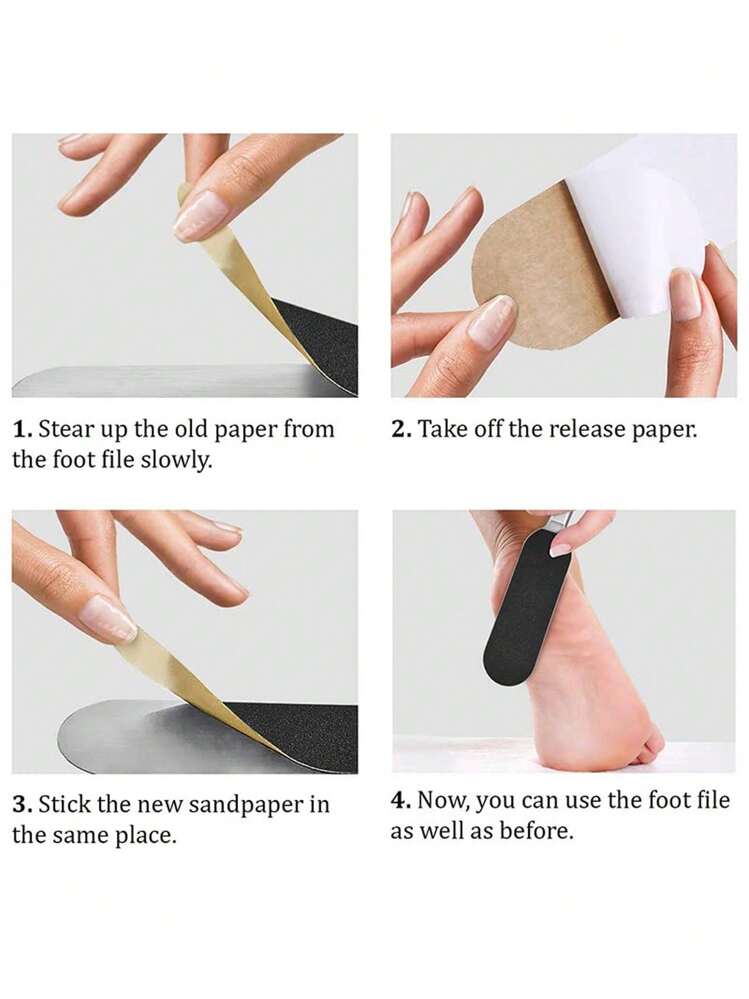 1. Stear up the old paper from the foot file slowly.

2. Take off the release paper.

3. Stick the new sandpaper in the same place.

4. Now, you can use the foot file as well as before.