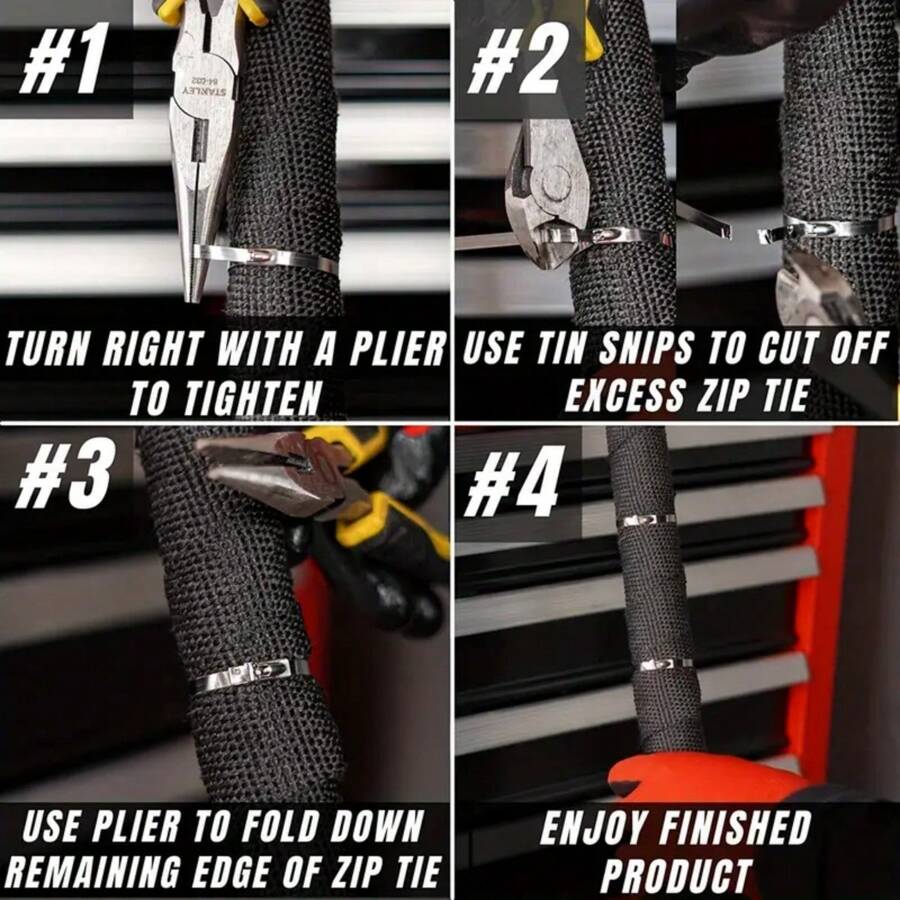 #1

STANLEY
84-032

TURN RIGHT WITH A PLIER TO TIGHTEN

#2

USE TIN SNIPS TO CUT OFF EXCESS ZIP TIE

#3

USE PLIER TO FOLD DOWN REMAINING EDGE OF ZIP TIE

#4

ENJOY FINISHED PRODUCT