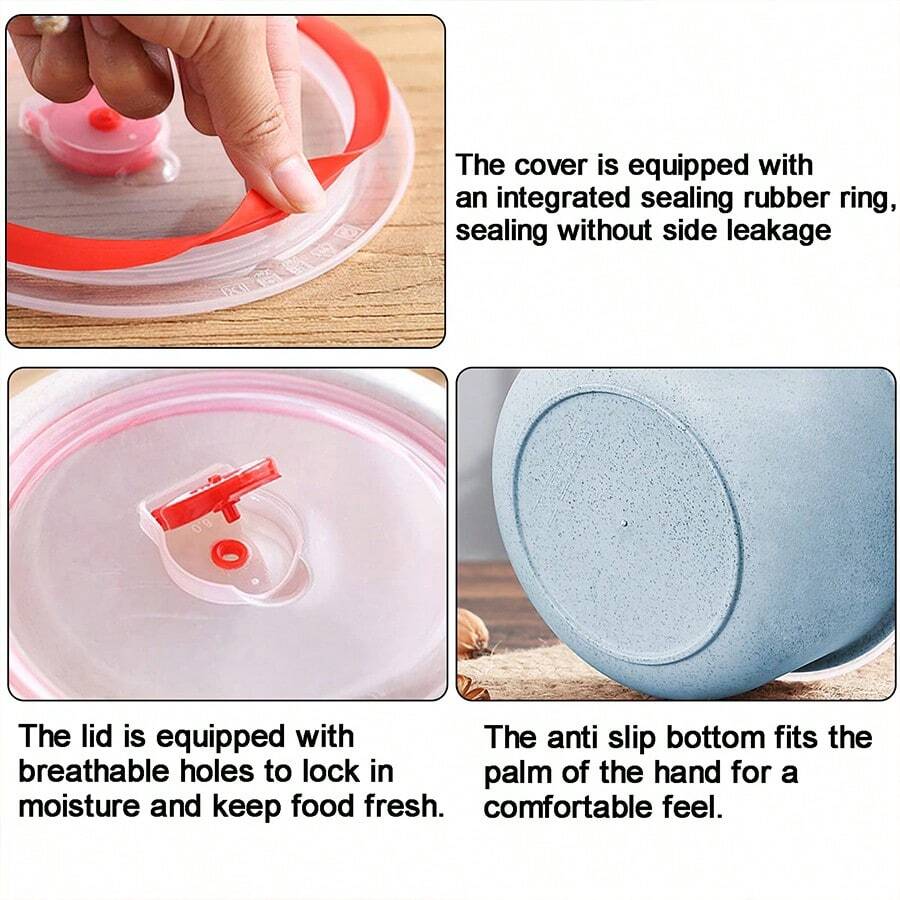 The cover is equipped with an integrated sealing rubber ring, sealing without side leakage

The lid is equipped with breathable holes to lock in moisture and keep food fresh.

The anti slip bottom fits the palm of the hand for a comfortable feel.