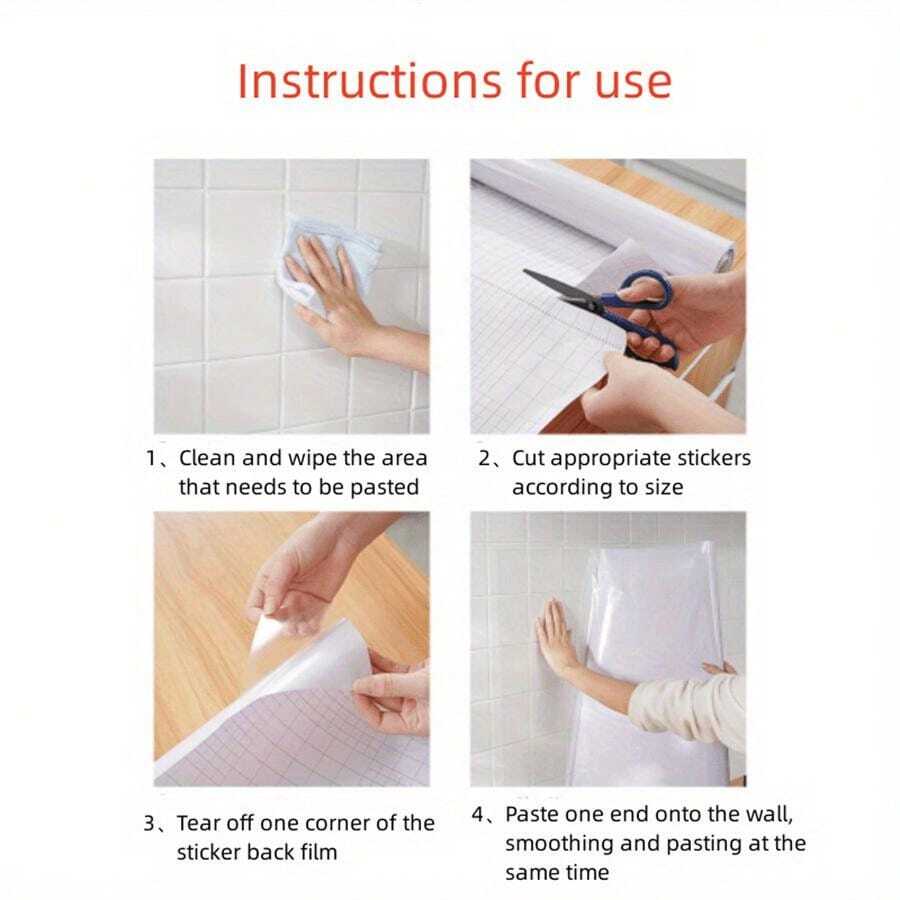 Instructions for use

1、Clean and wipe the area that needs to be pasted

2、Cut appropriate stickers according to size

3、Tear off one corner of the sticker back film

4、Paste one end onto the wall, smoothing and pasting at the same time