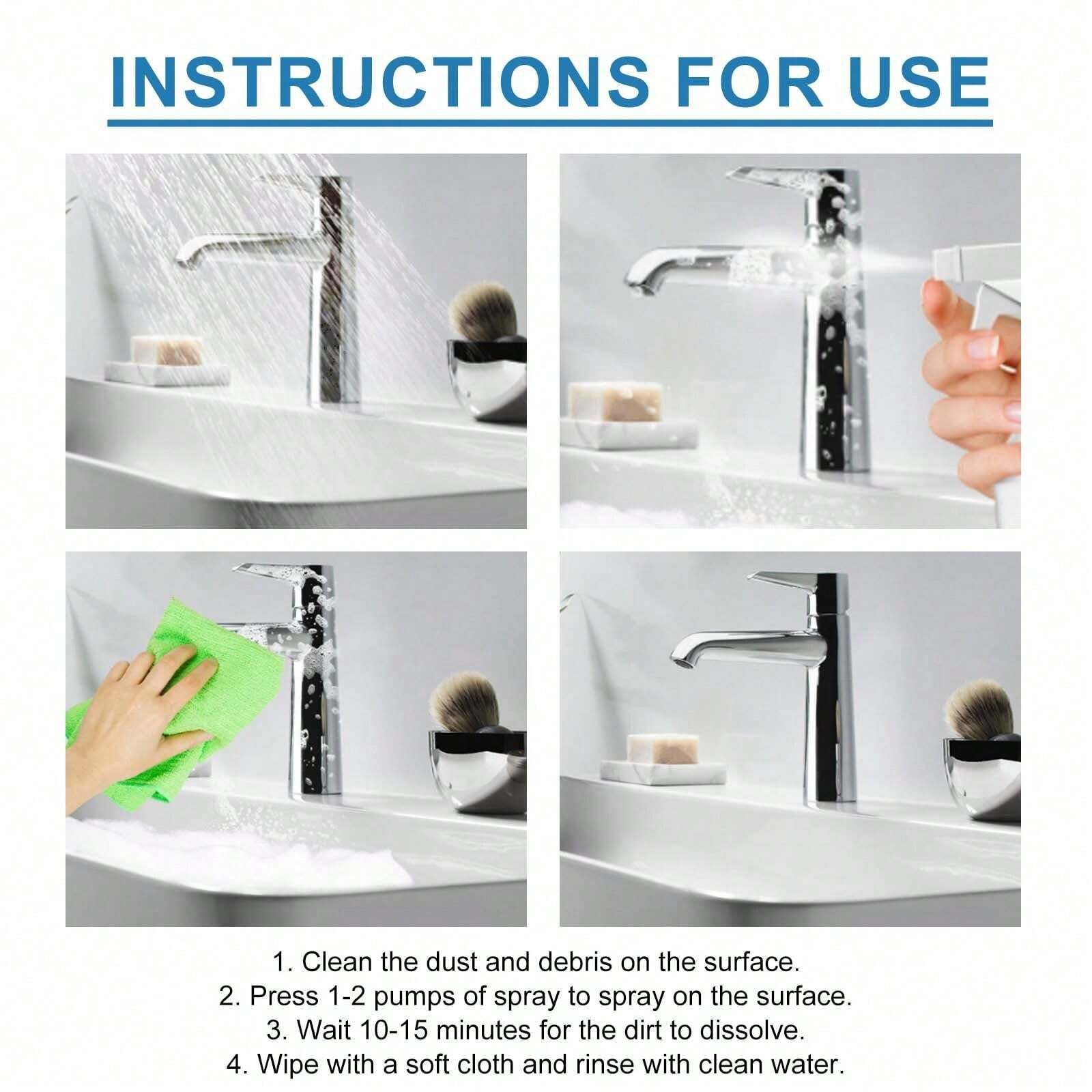 INSTRUCTIONS FOR USE

1. Clean the dust and debris on the surface.
2. Press 1-2 pumps of spray to spray on the surface.
3. Wait 10-15 minutes for the dirt to dissolve.
4. Wipe with a soft cloth and rinse with clean water.