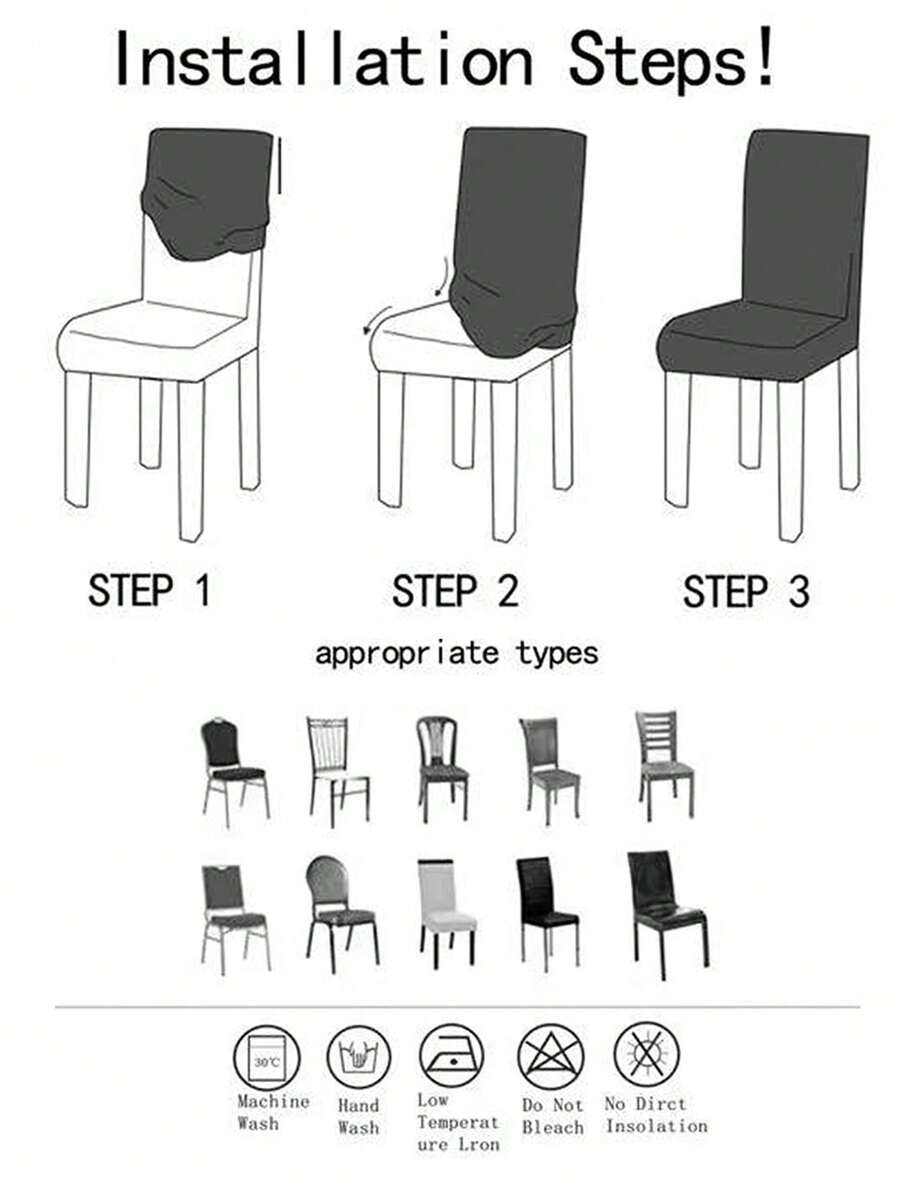 Installation Steps!

STEP 1

STEP 2

STEP 3

appropriate types

30℃

Machine Wash

Hand Wash

Low Temperature Lron

Do Not Bleach

No Dirct Insolation