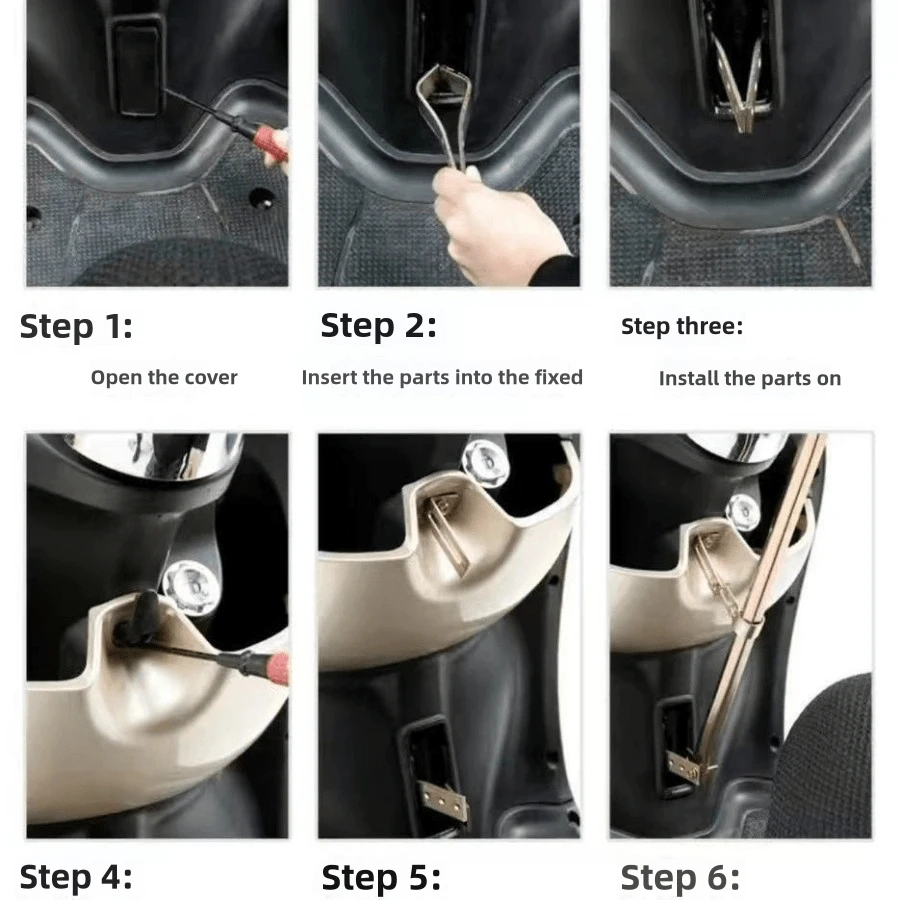 Step 1:

Open the cover

Step 2:

Insert the parts into the fixed

Step three:

Install the parts on

Step 4:

Step 5:

Step 6: