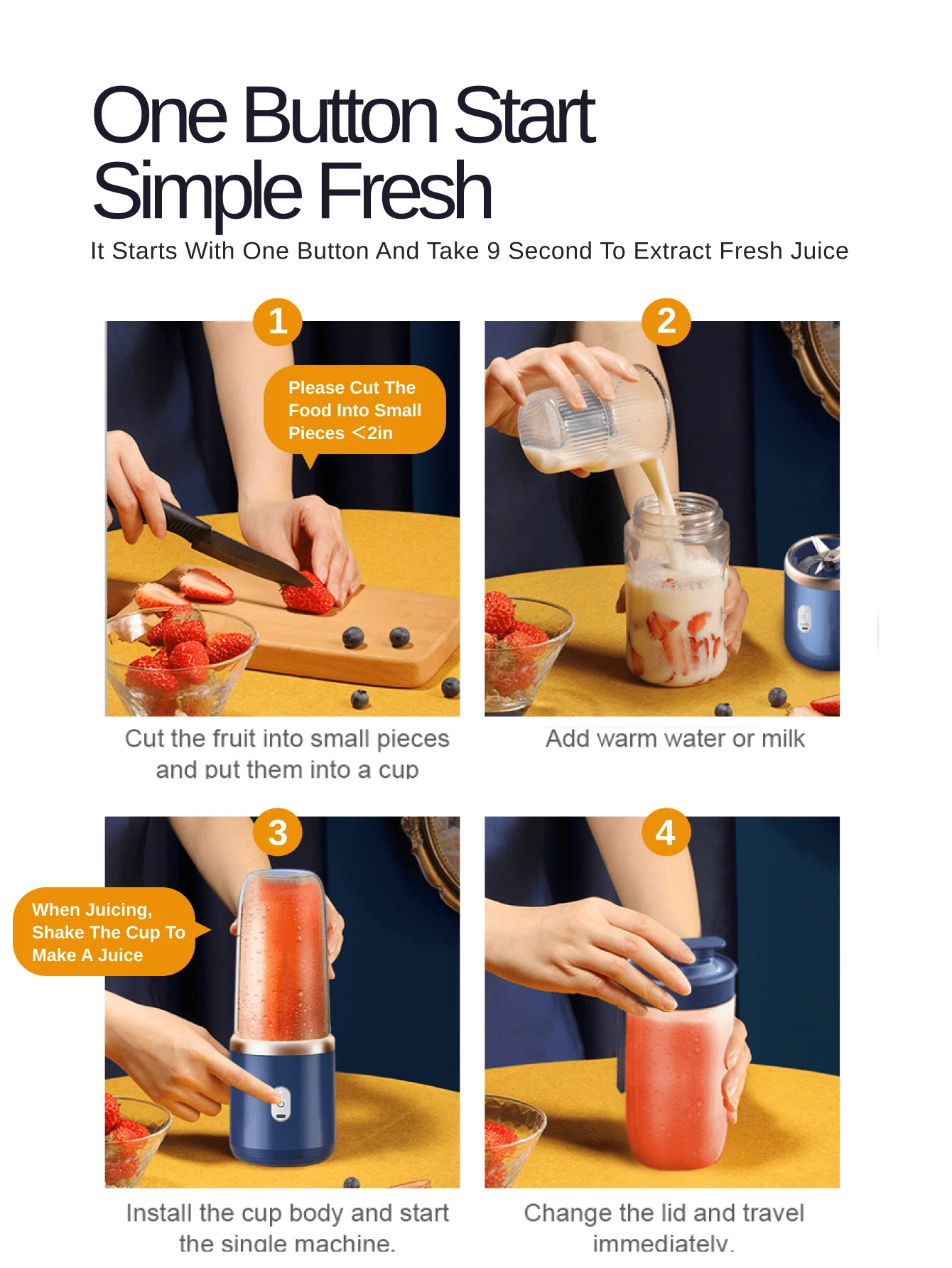 One Button Start
Simple Fresh

It Starts With One Button And Take 9 Second To Extract Fresh Juice

1

Please Cut The Food Into Small Pieces ＜2in

Cut the fruit into small pieces and put them into a cup

2

Add warm water or milk

3

When Juicing, Shake The Cup To Make A Juice

Install the cup body and start the single machine.

4

Change the lid and travel immediately.