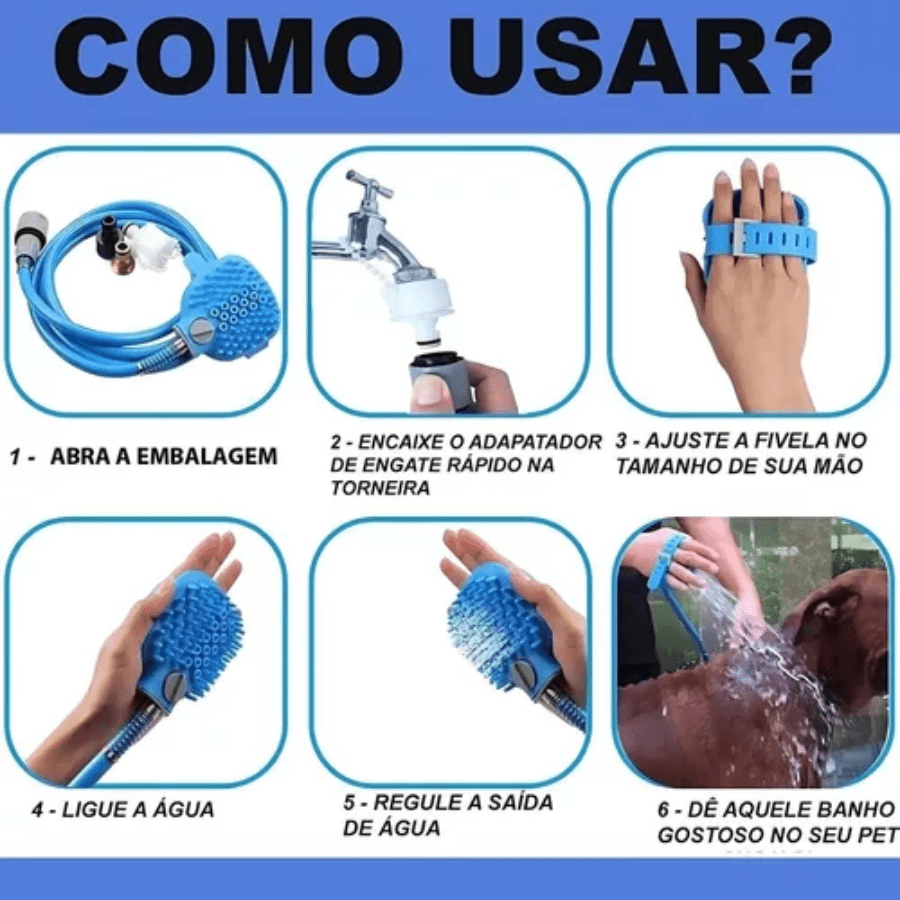 COMO USAR?

1 - ABRA A EMBALAGEM

2 - ENCAIXE O ADAPATADOR DE ENGATE RÁPIDO NA TORNEIRA

3 - AJUSTE A FIVELA NO TAMANHO DE SUA MÃO

4 - LIGUE A ÁGUA

5 - REGULE A SAÍDA DE ÁGUA

6 - DÊ AQUELE BANHO GOSTOSO NO SEU PET